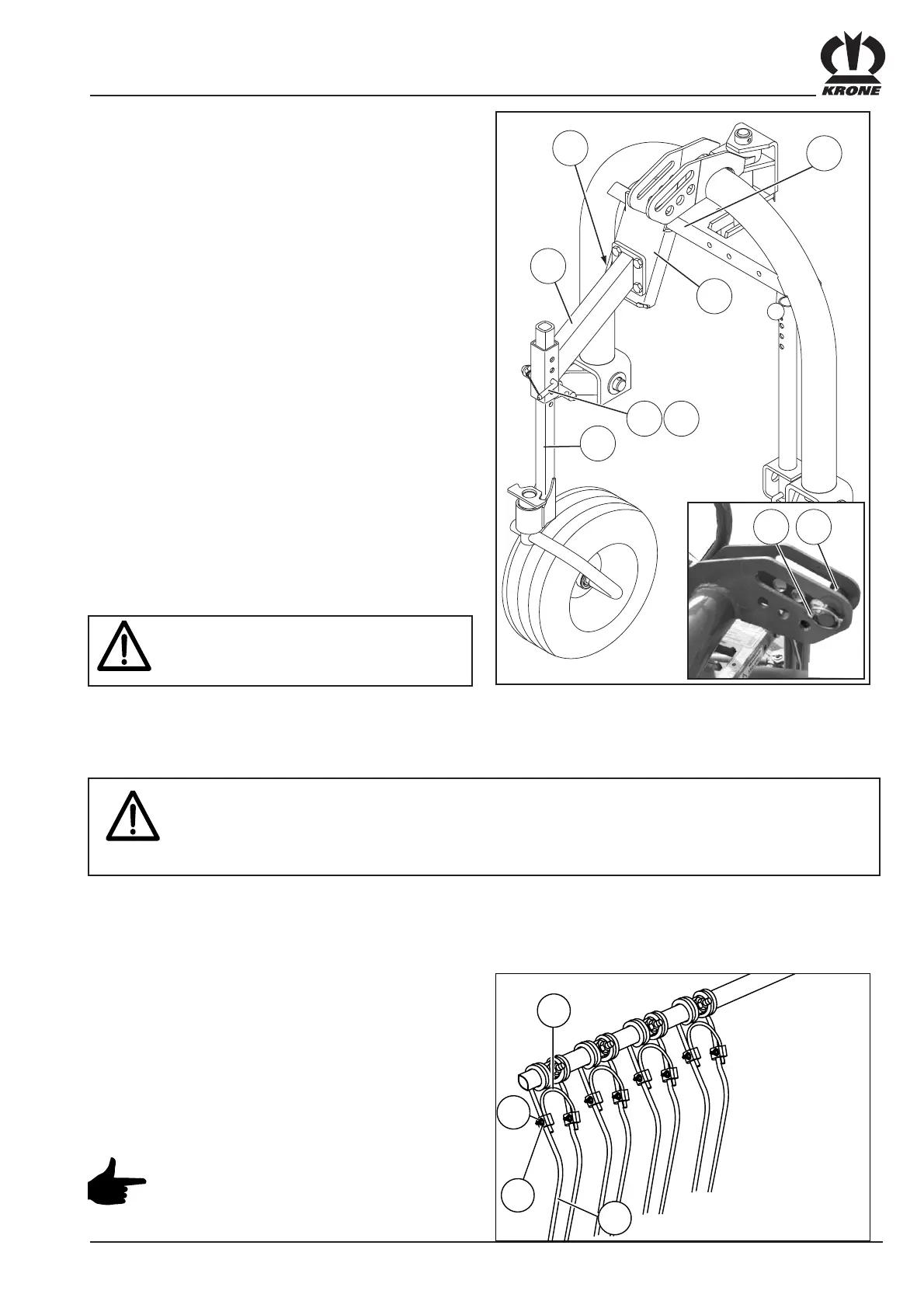 KRONE