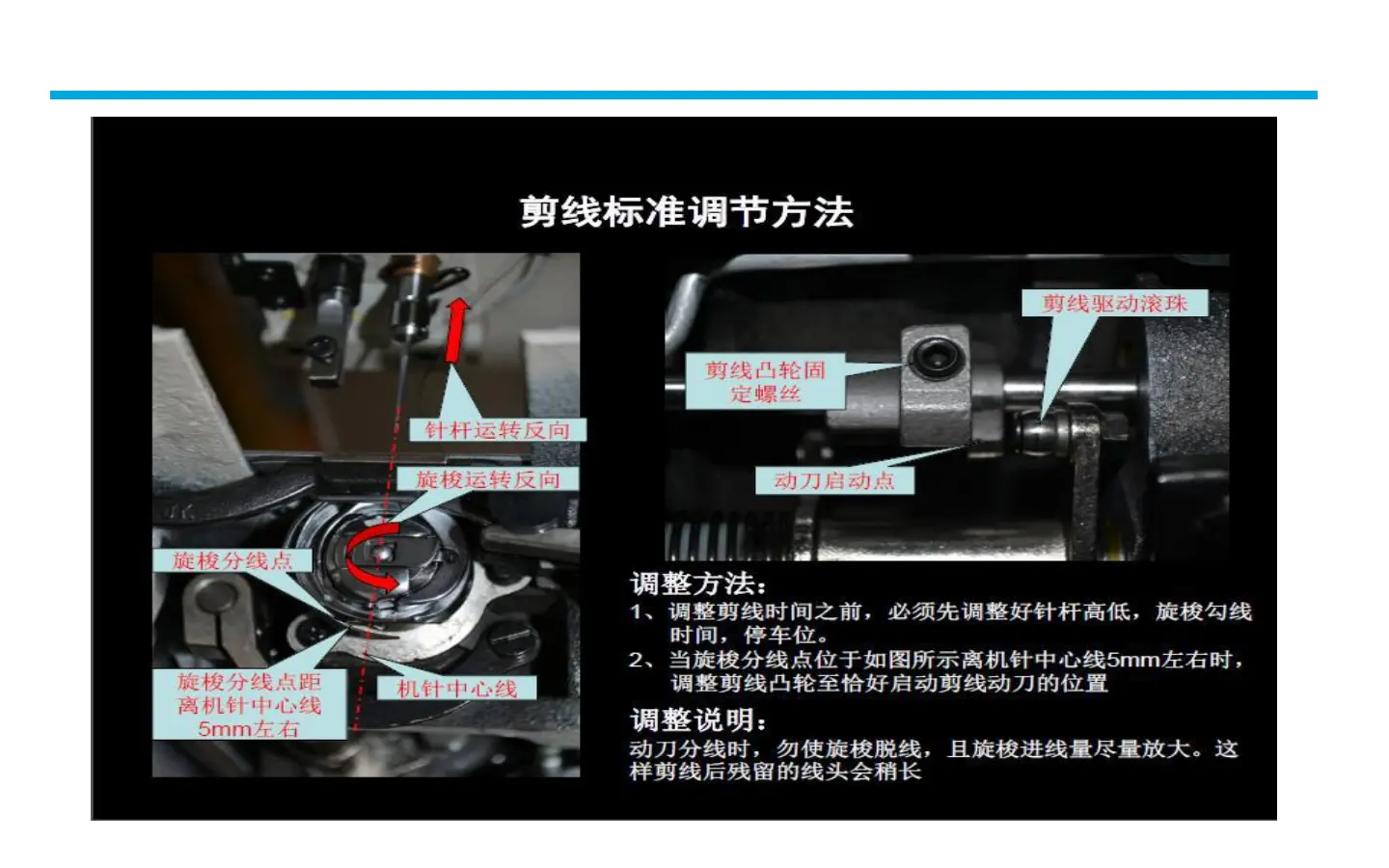 剪线标准调节方法

针杆运转反向

旋梭运转反向

旋梭分线点

旋梭分线点距离机针中心线5mm左右

机针中心线

剪线驱动滚珠

剪线凸轮固定螺丝

动刀启动点

调整方法：
1、调整剪线时间之前，必须先调整好针杆高低，旋梭勾线时间，停车位。
2、当旋梭分线点位于如图所示离机针中心线5mm左右时，调整剪线凸轮至恰好启动剪线动刀的位置

调整说明：
动刀分线时，勿使旋梭脱线，且旋梭进线量尽量放大。这样剪线后残留的线头会稍长