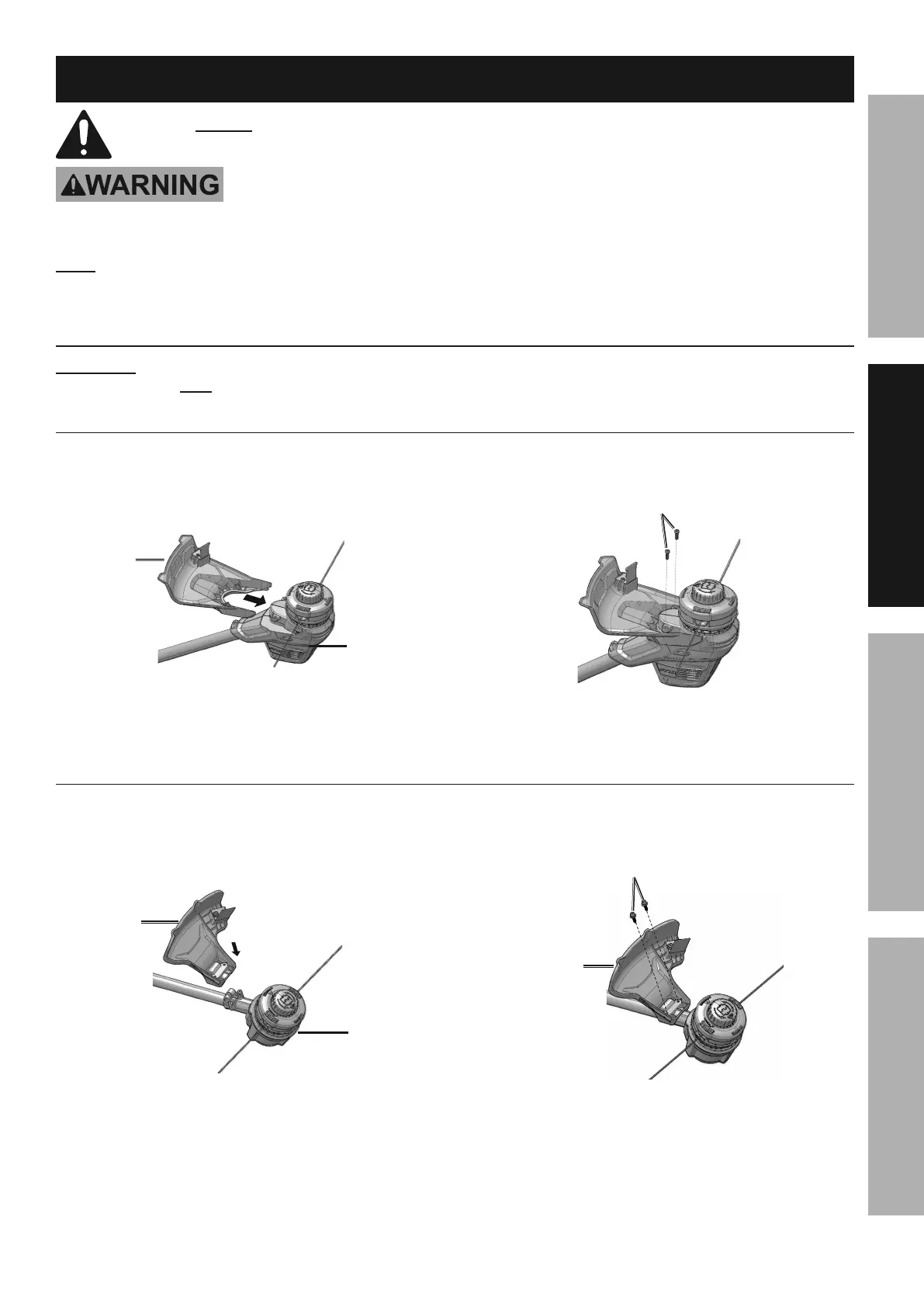 WARNING