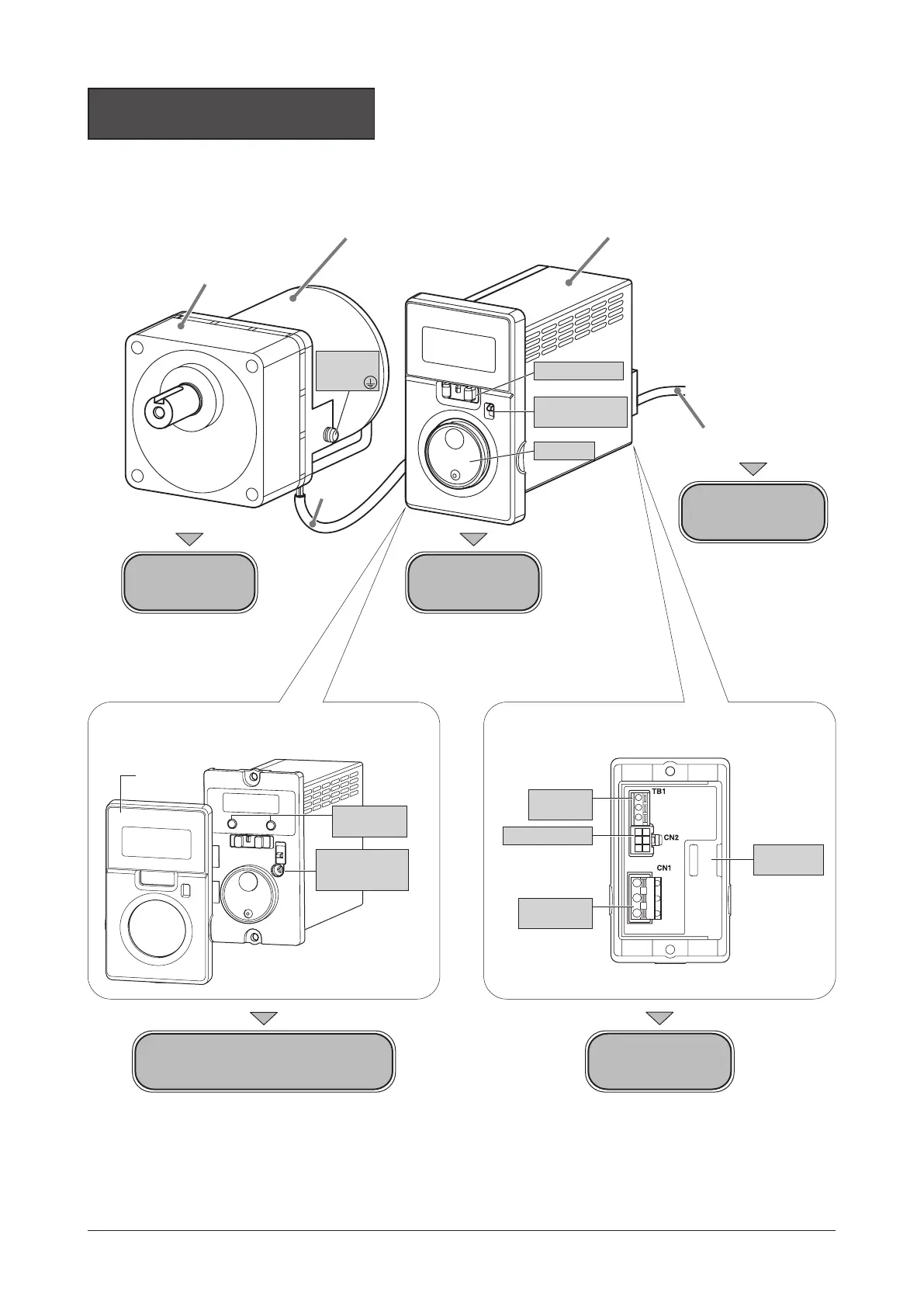 TB1
CN2
CN1