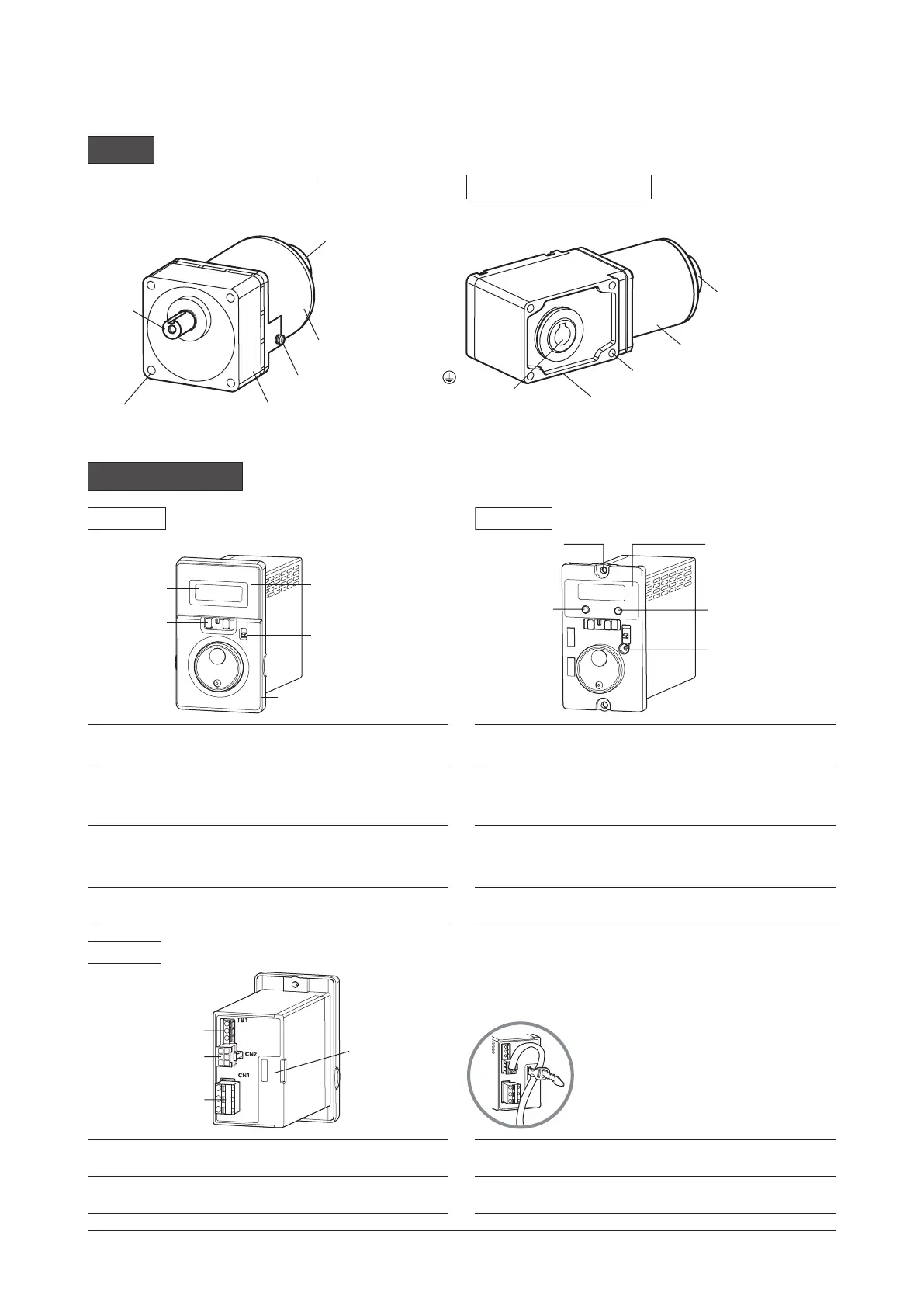 TB1

CN2

CN1