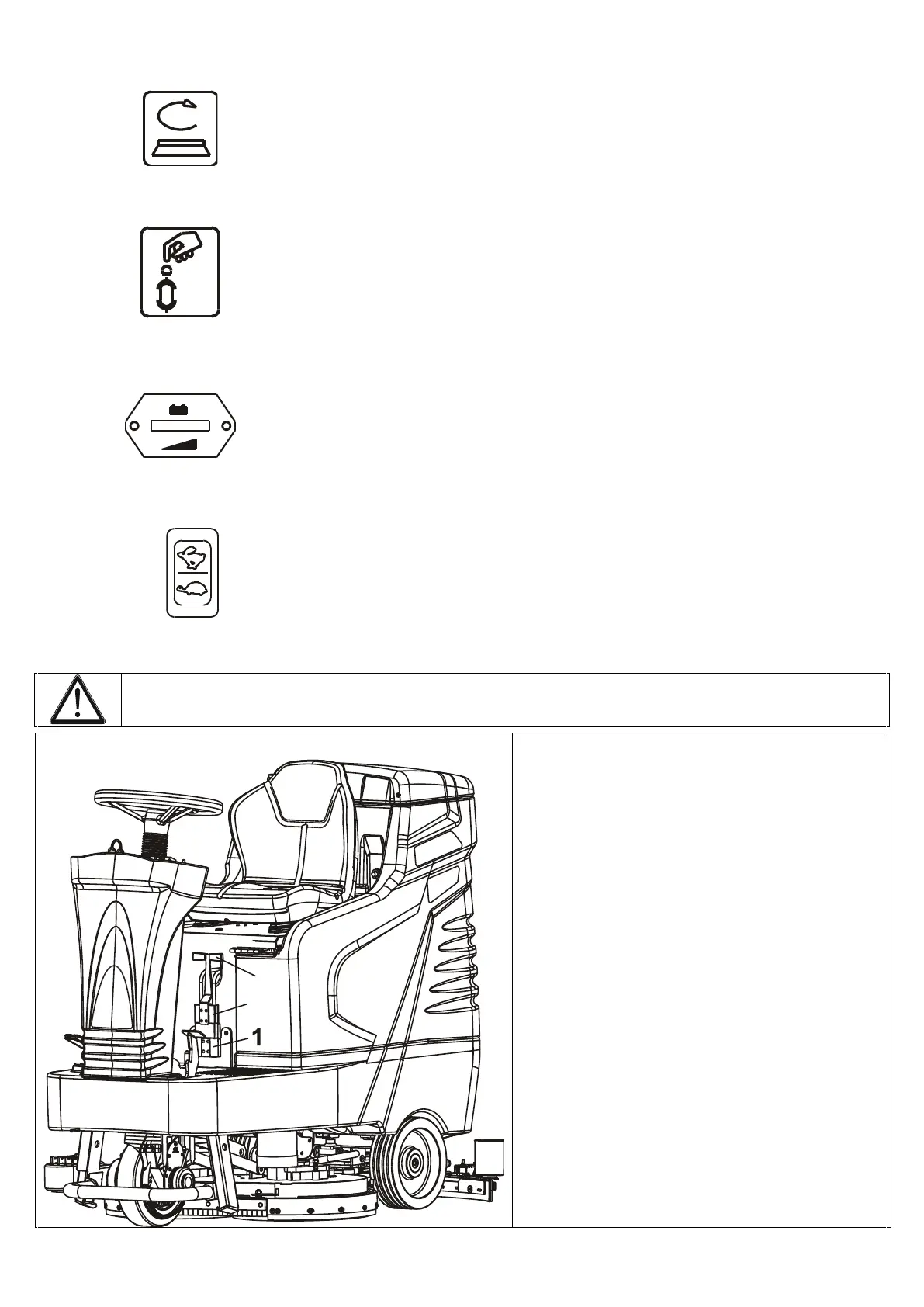 1