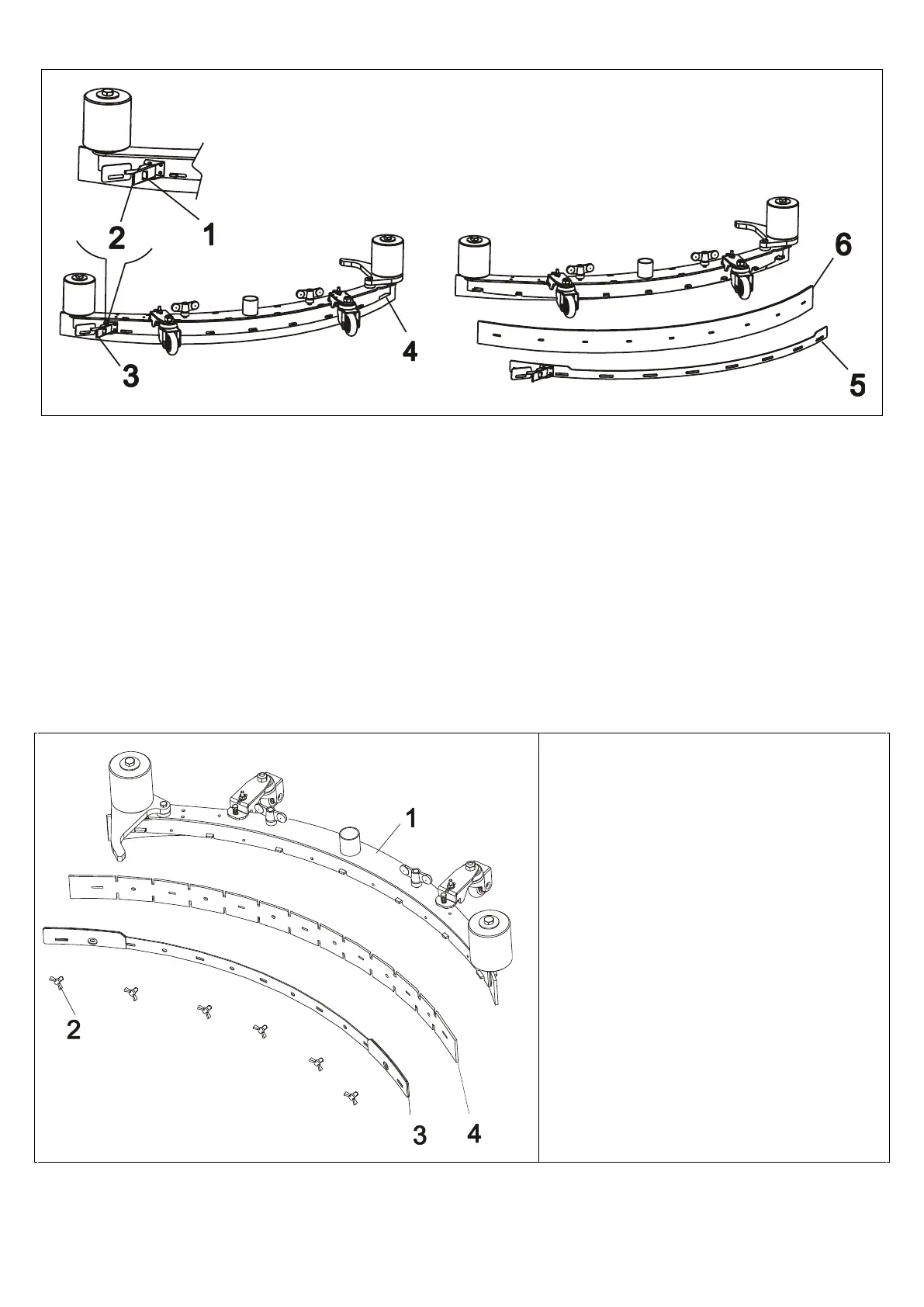 2
1
3
4
6
5

1
2
3
4