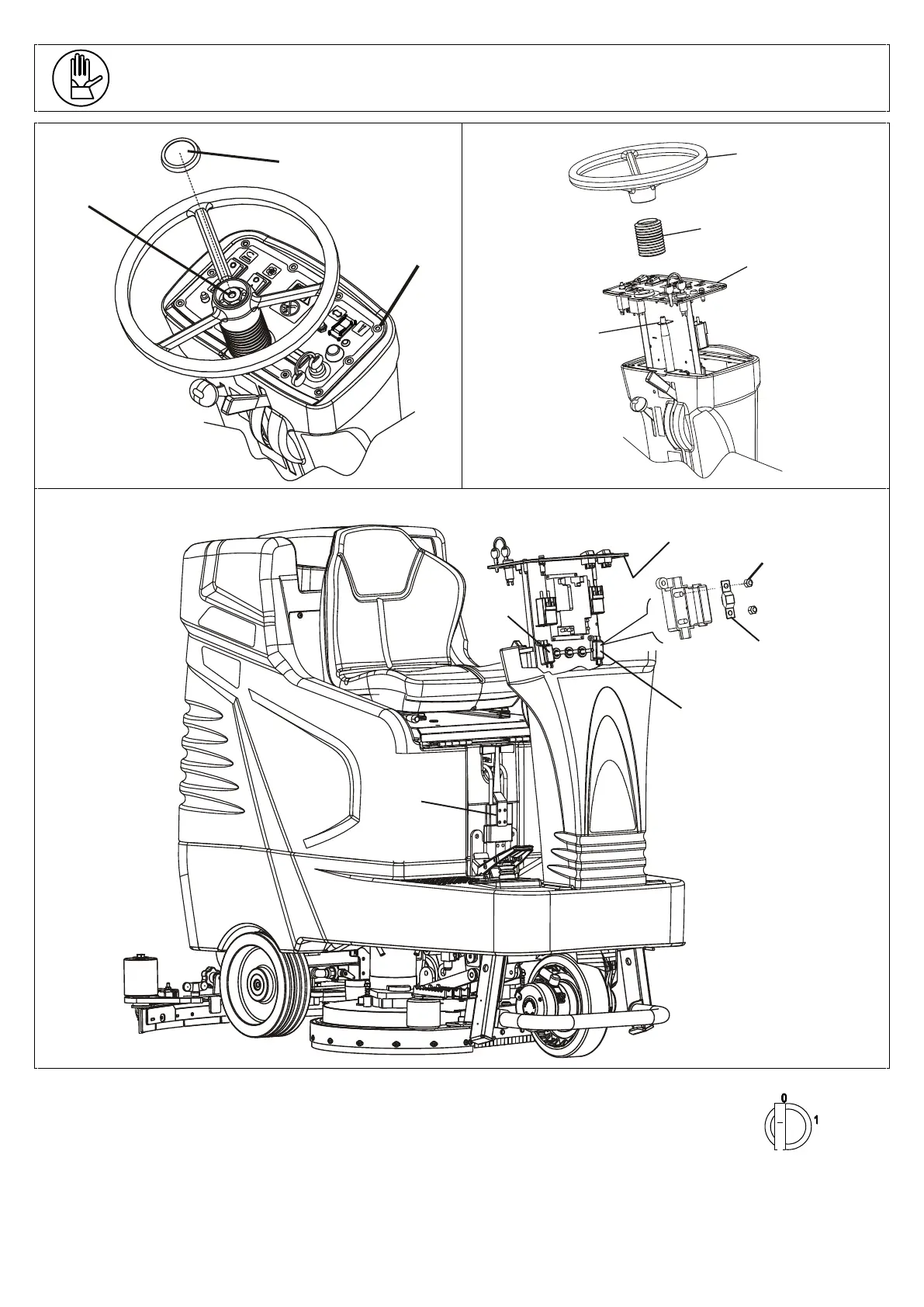 0
1