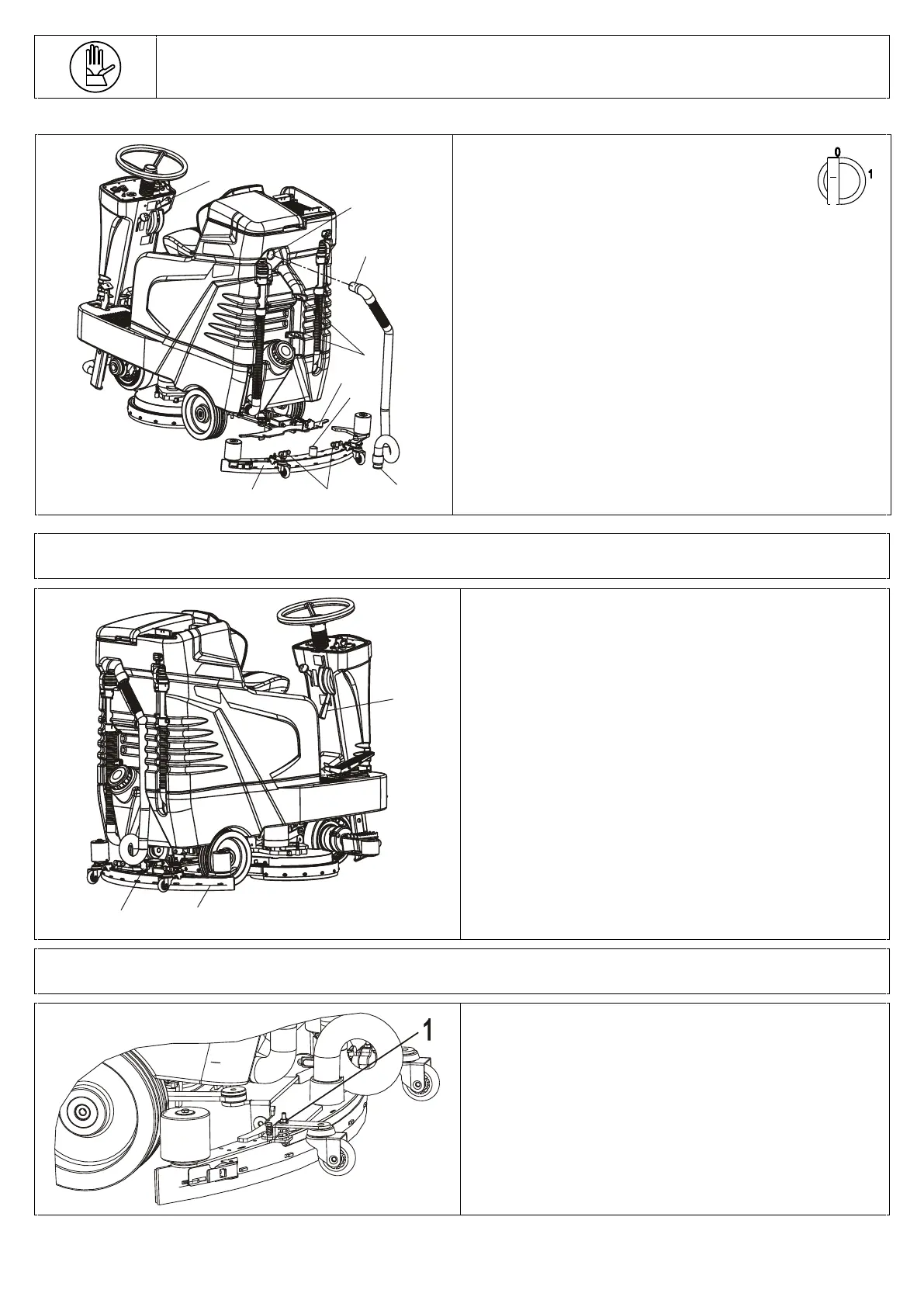 0

1

1