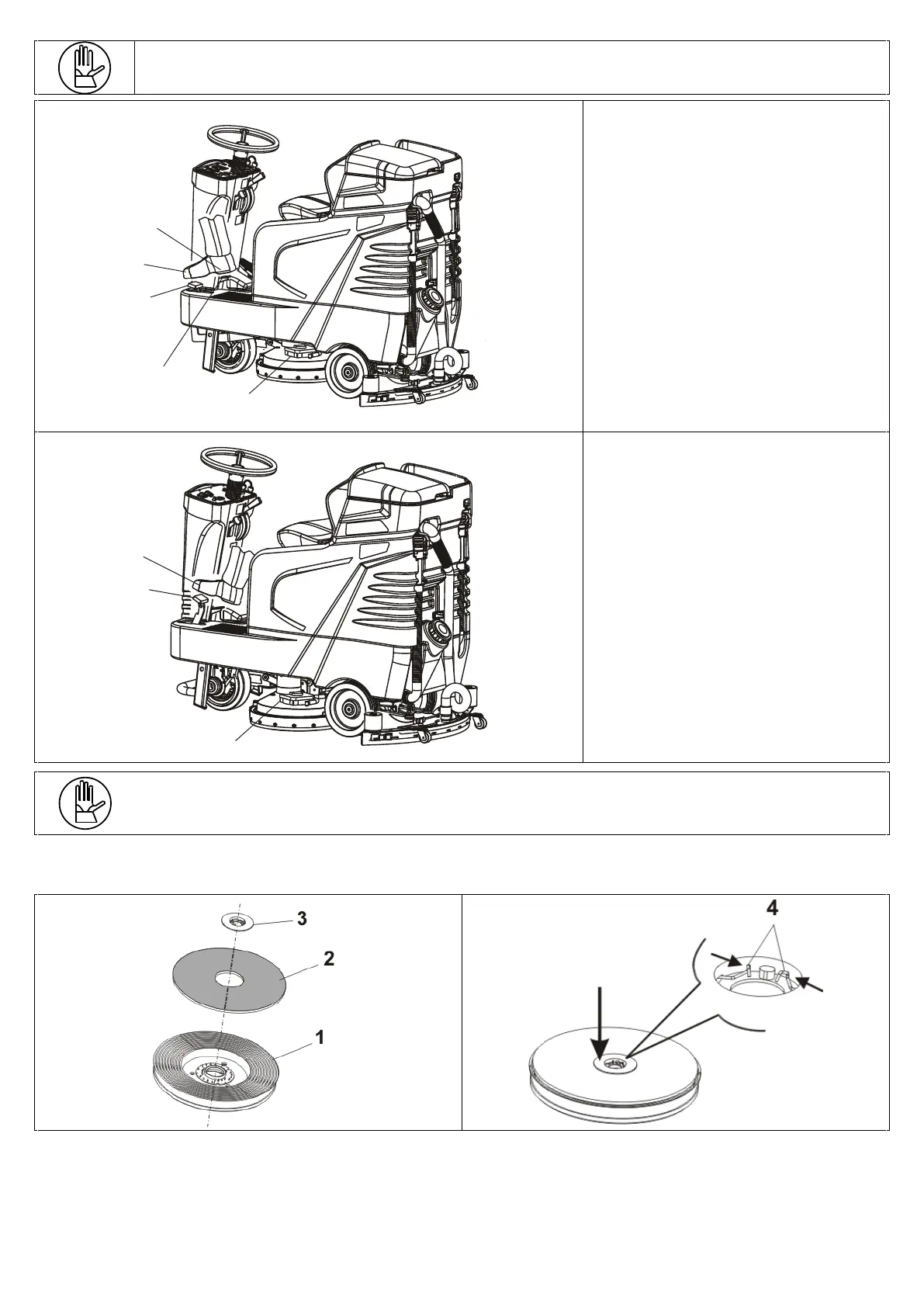 3

2

1

4