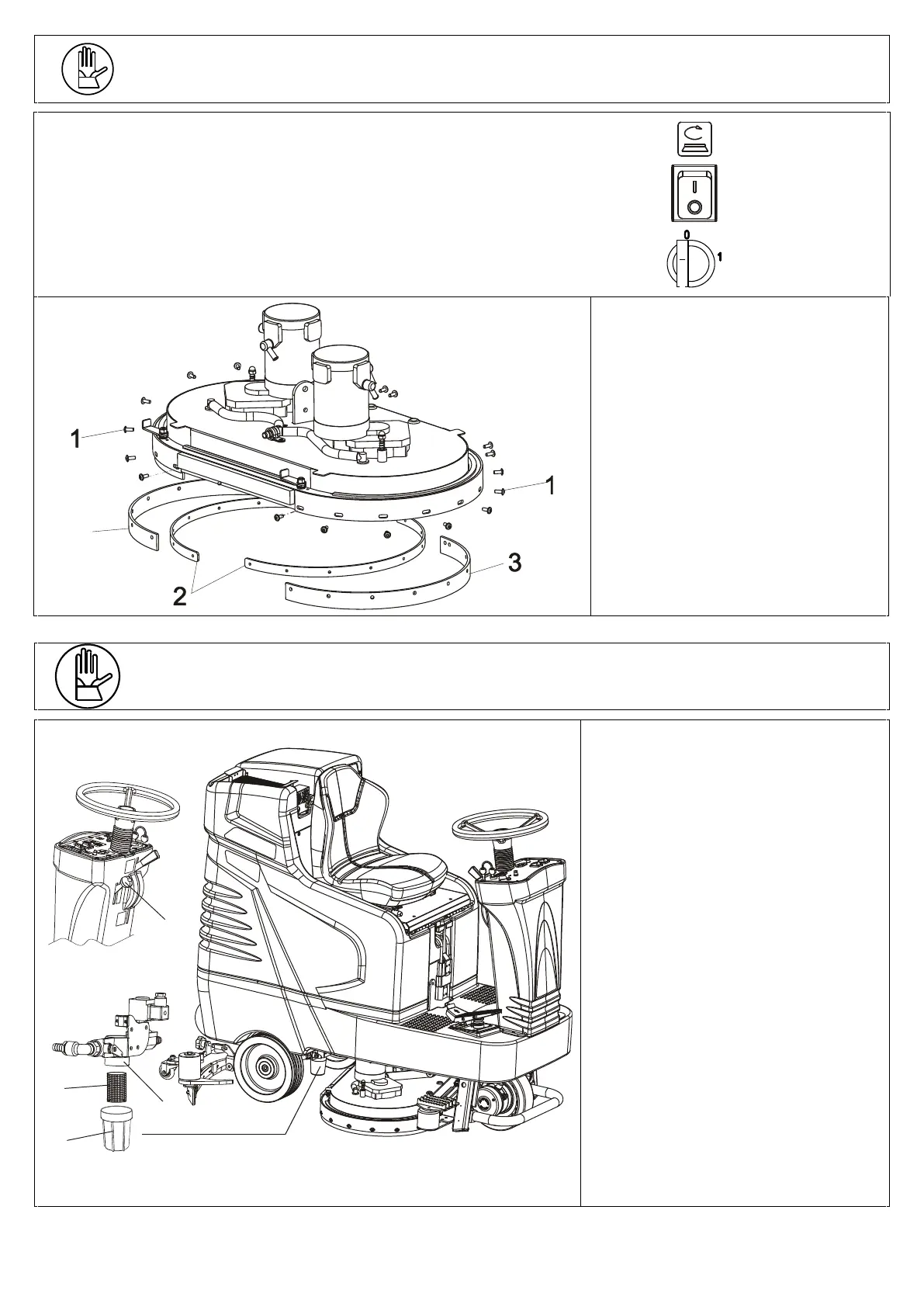 0

1

1

1

2

3