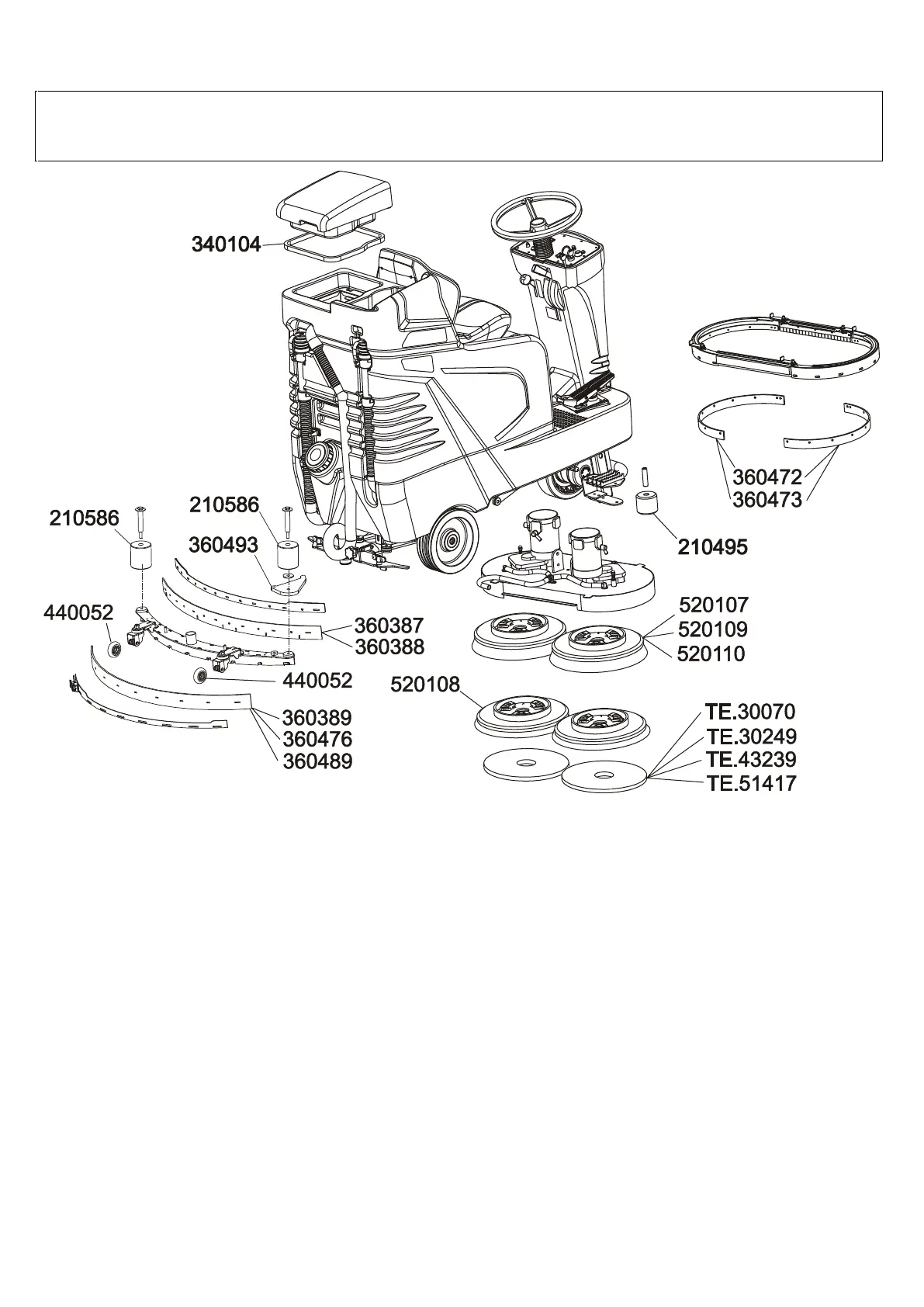 340104

360472
360473

210586

210586

360493

210495

440052

360387
360388

520107
520109
520110

440052

520108

360389
360476
360489

TE.30070
TE.30249
TE.43239
TE.51417