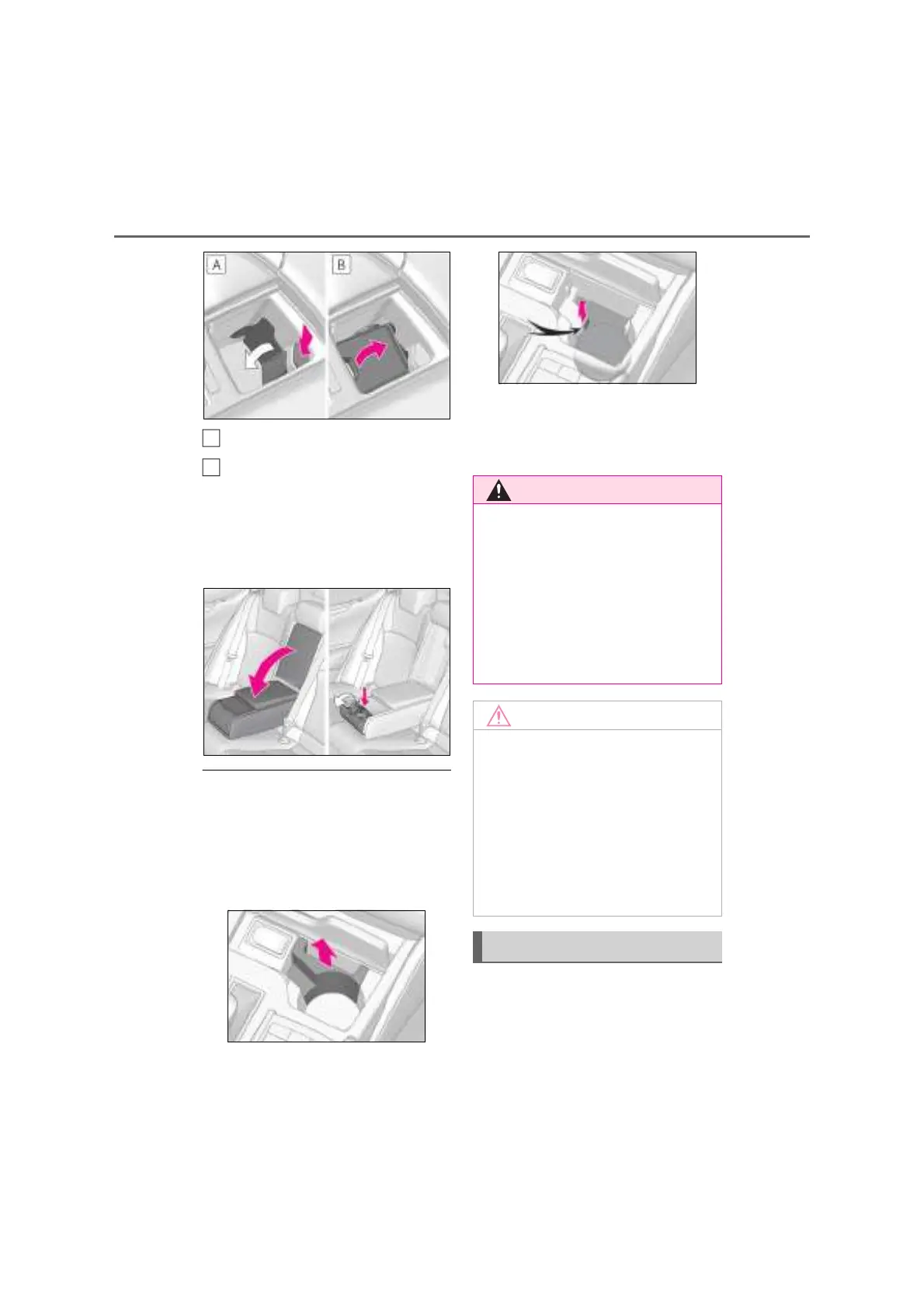 A

B