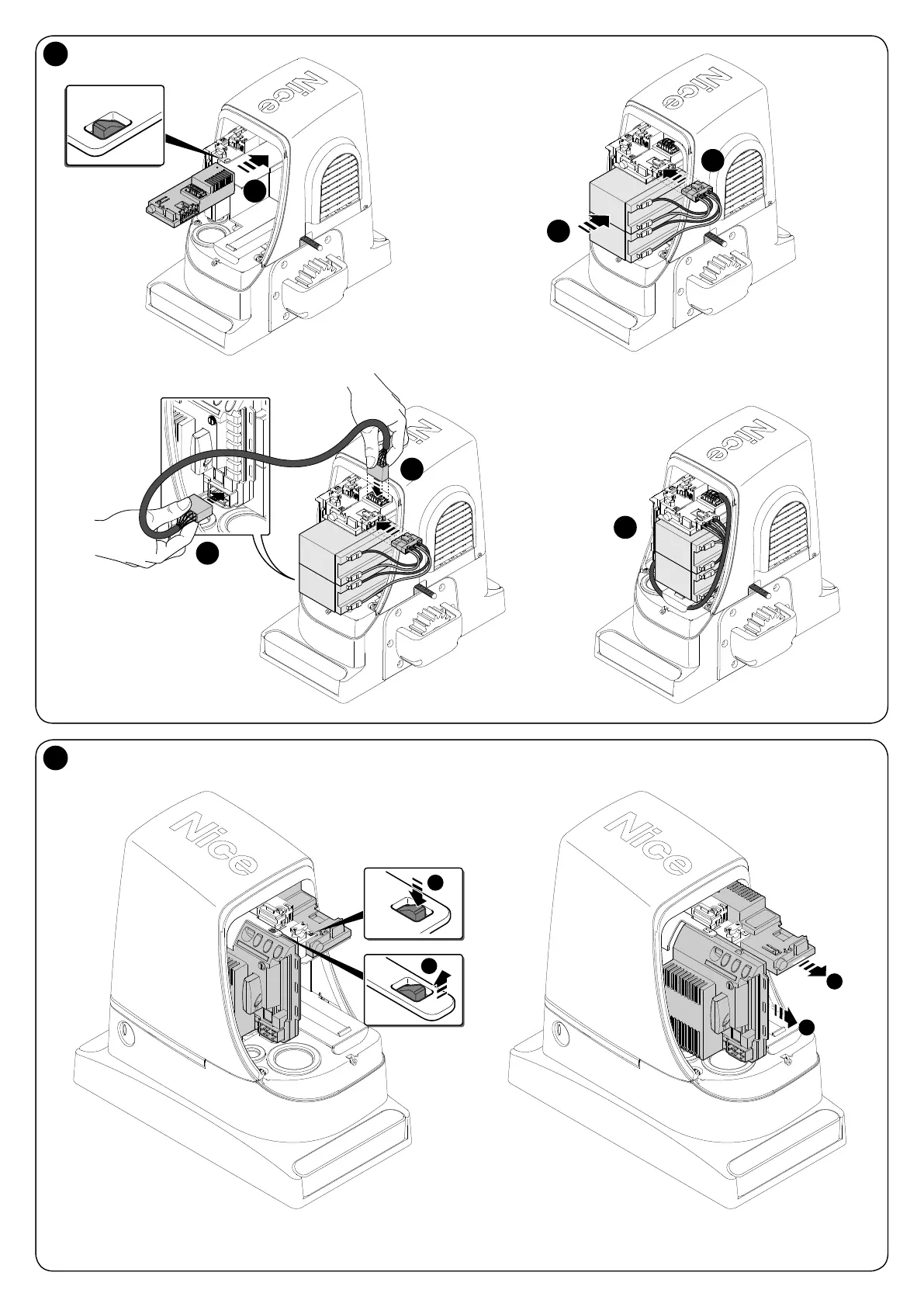 Nice

Nice

Nice

Nice

Nice

Nice