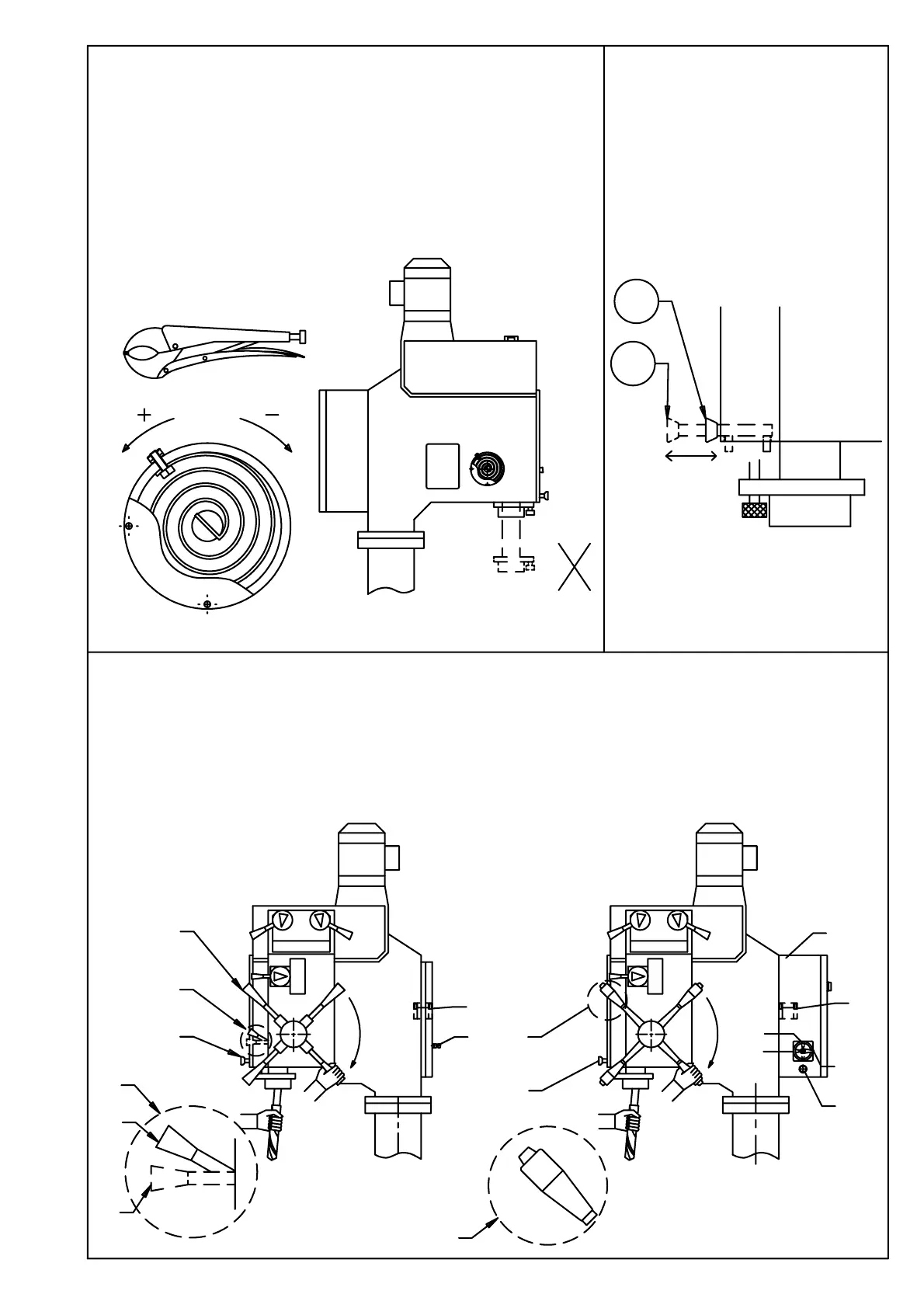 +
−