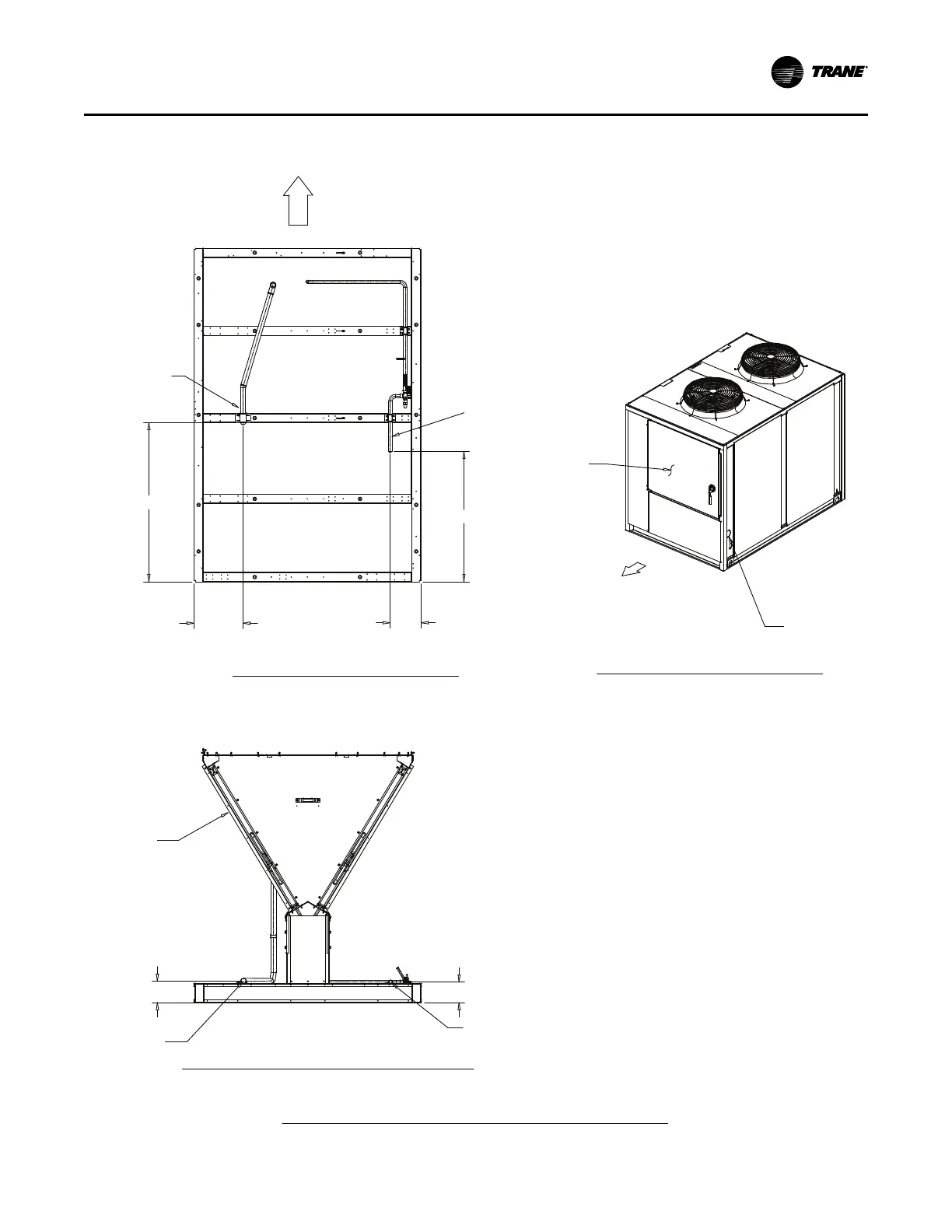 TRANE