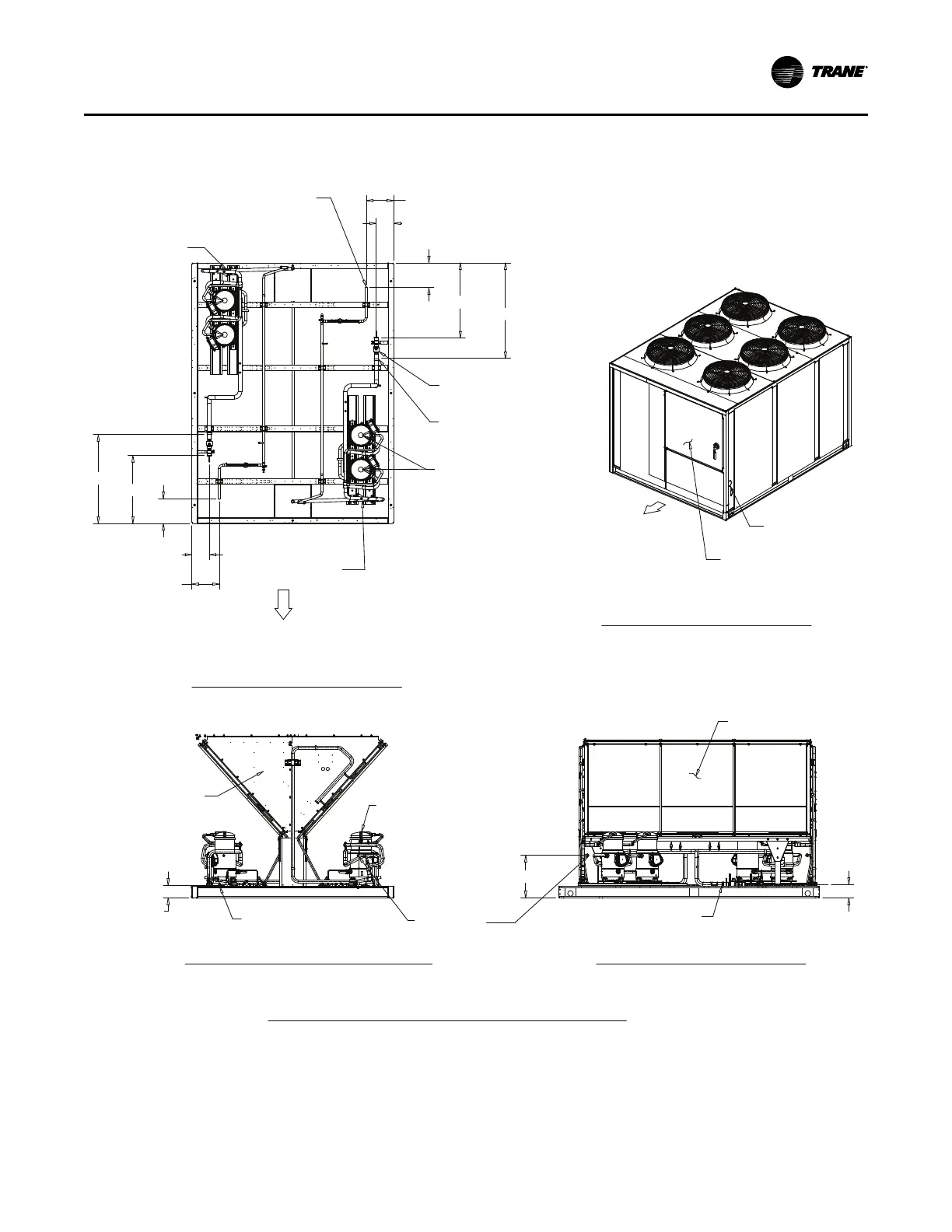 TRANE