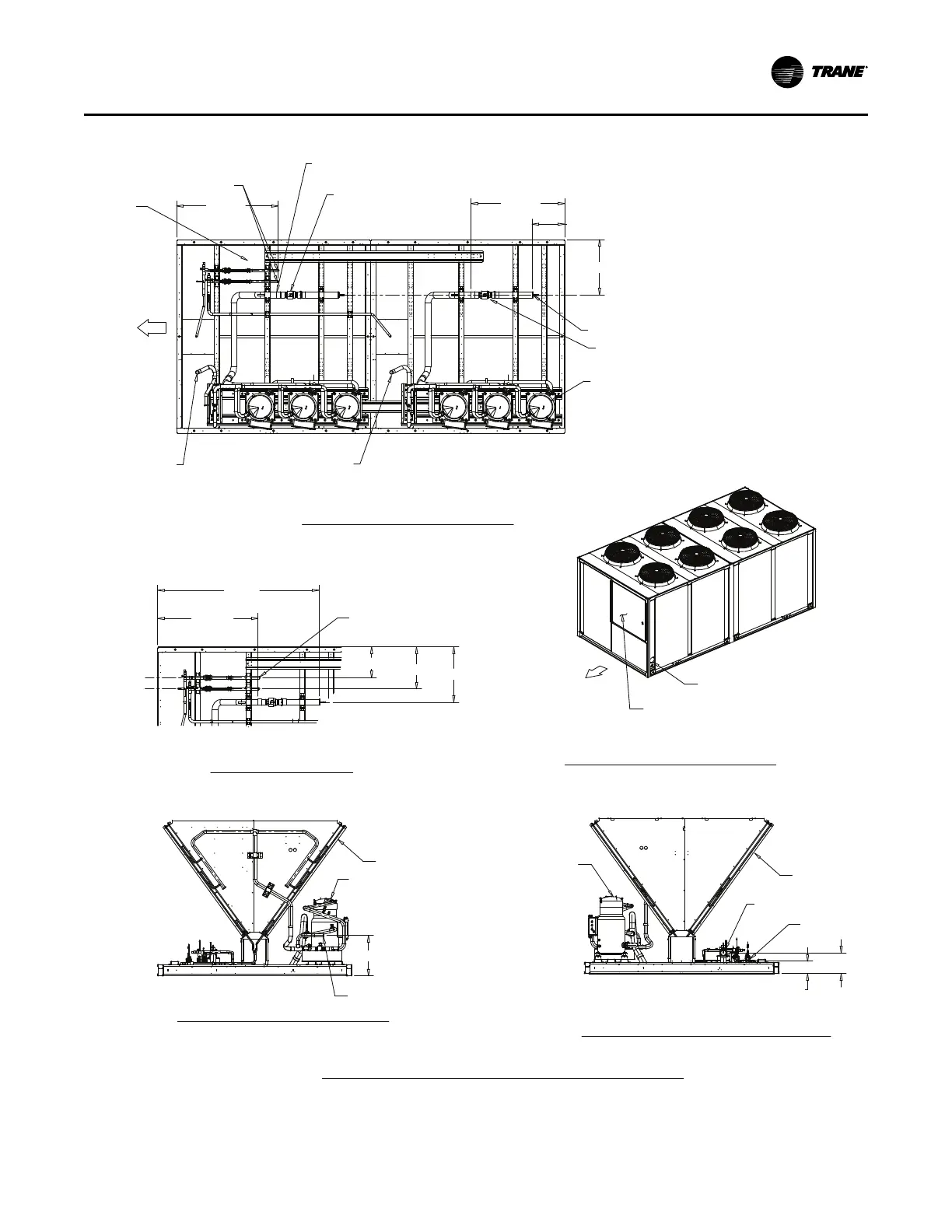 TRANE