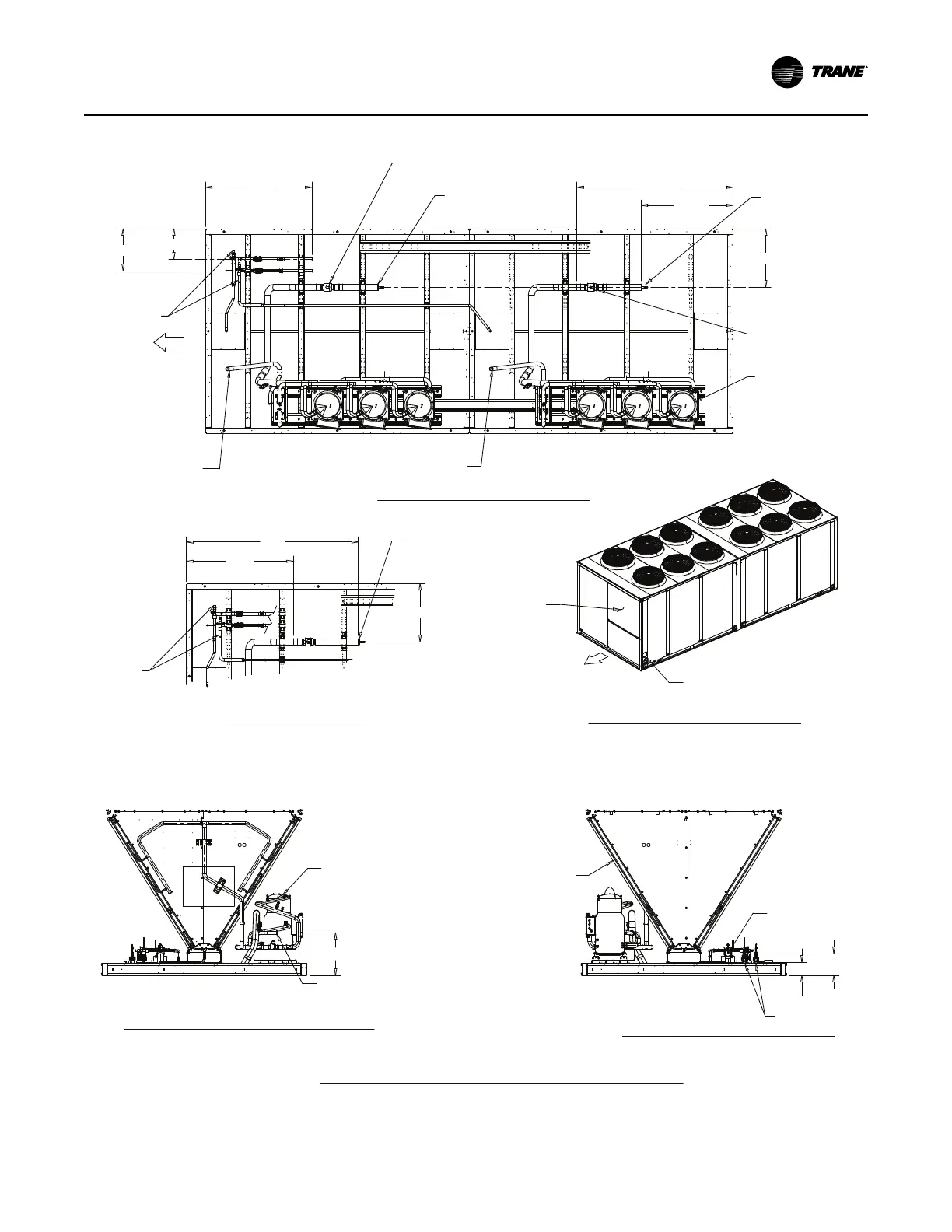 TRANE