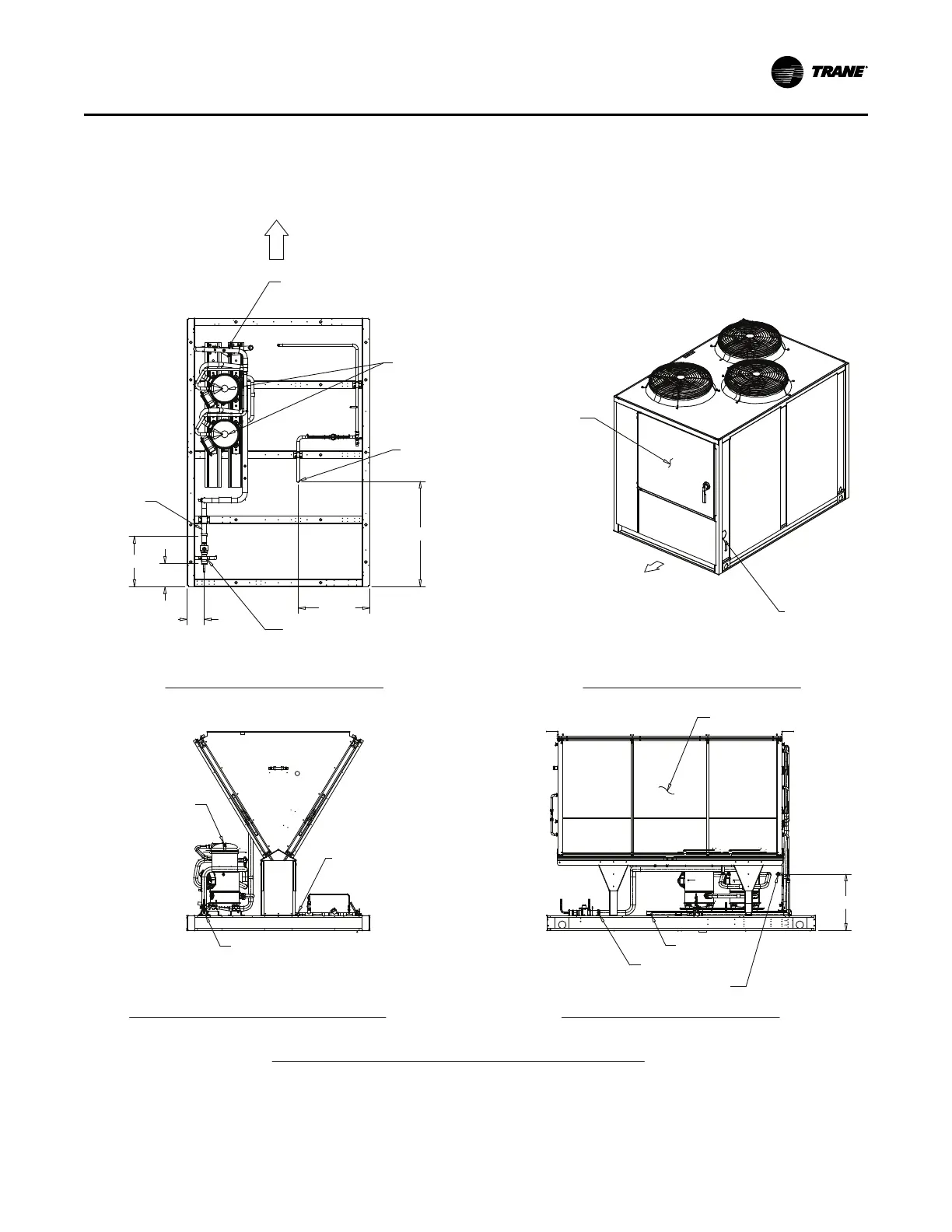 TRANE