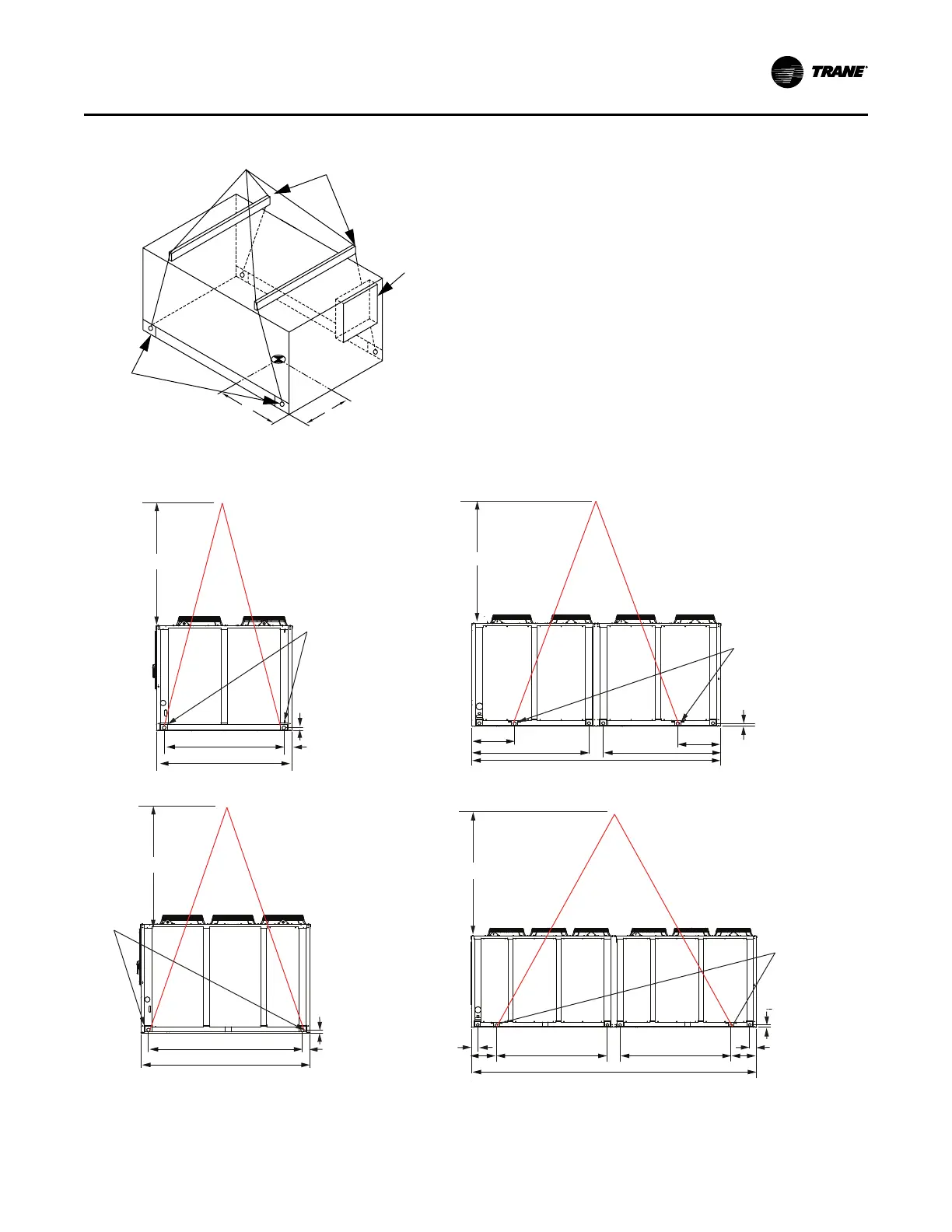 TRANE