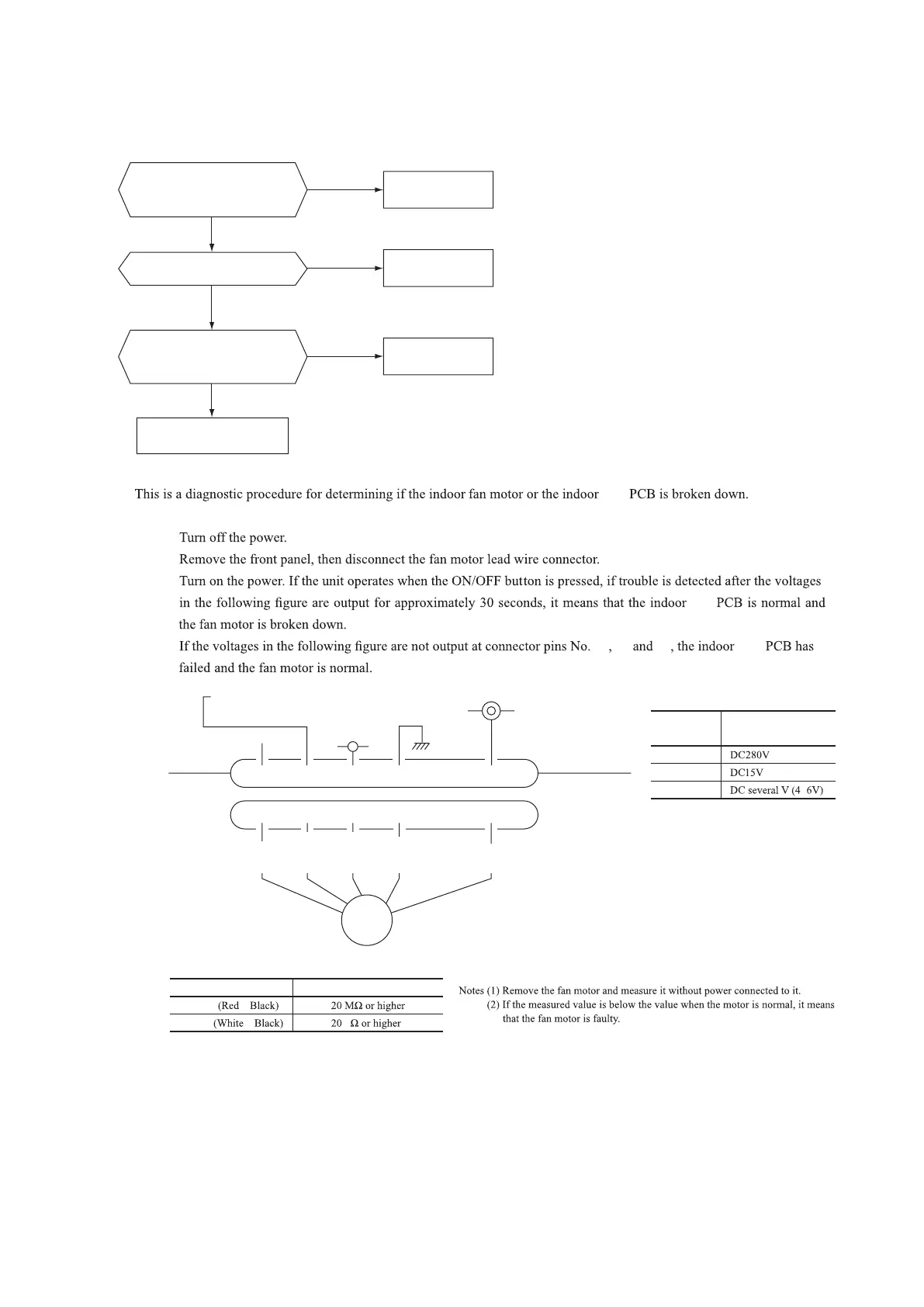 This is a diagnostic procedure for determining if the indoor fan motor or the indoor PCB is broken down.

Turn off the power.
Remove the front panel, then disconnect the fan motor lead wire connector.
Turn on the power. If the unit operates when the ON/OFF button is pressed, if trouble is detected after the voltages in the following figure are output for approximately 30 seconds, it means that the indoor PCB is normal and the fan motor is broken down.
If the voltages in the following figure are not output at connector pins No. , and , the indoor PCB has failed and the fan motor is normal.

| | |
|---|---|
| | DC280V |
| | DC15V |
| | DC several V (4 6V) |

| | |
|---|---|
| (Red Black) | 20 MΩ or higher |
| (White Black) | 20 Ω or higher |

Notes (1) Remove the fan motor and measure it without power connected to it.
(2) If the measured value is below the value when the motor is normal, it means that the fan motor is faulty.