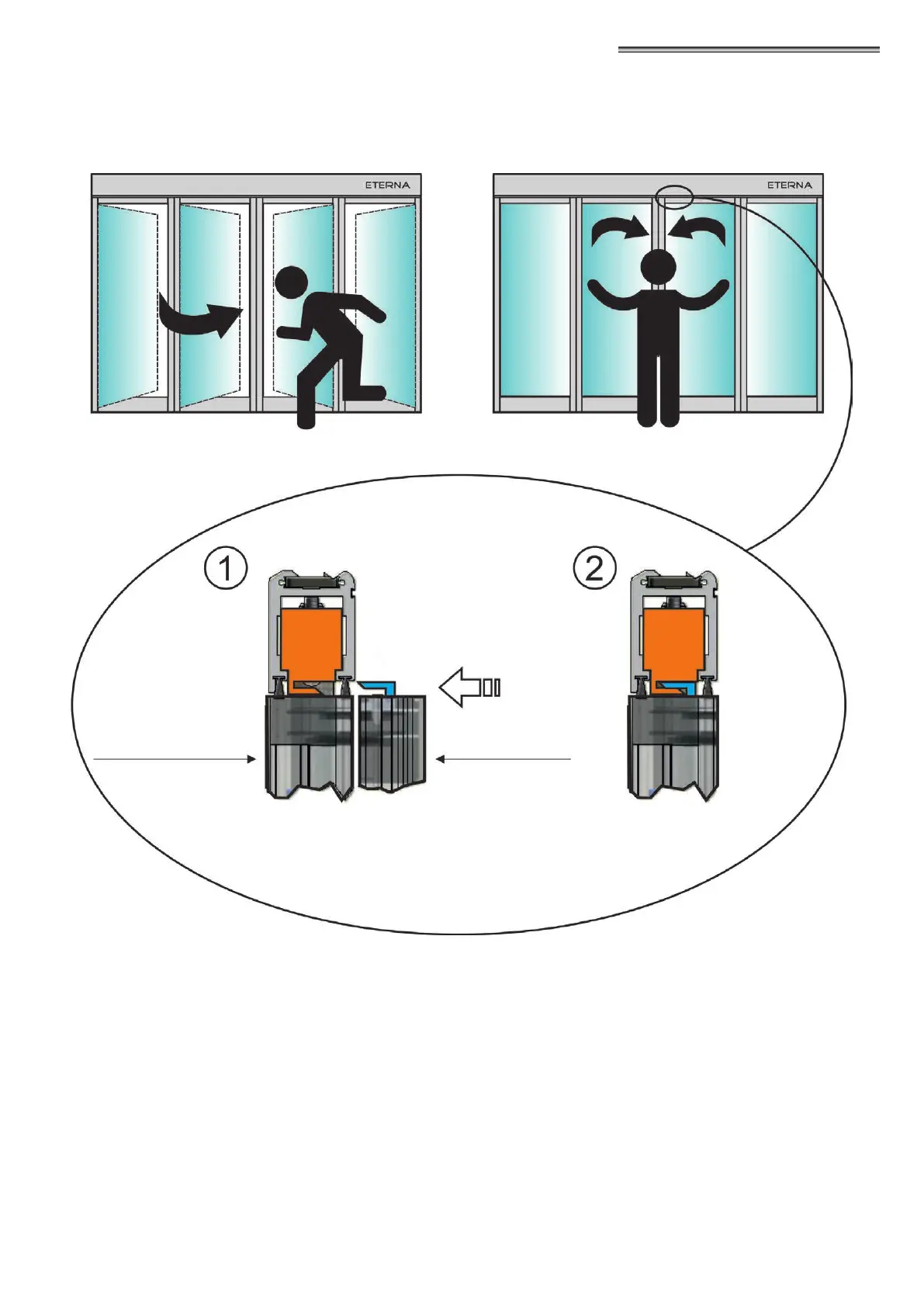 ETERNA

ETERNA

1

2