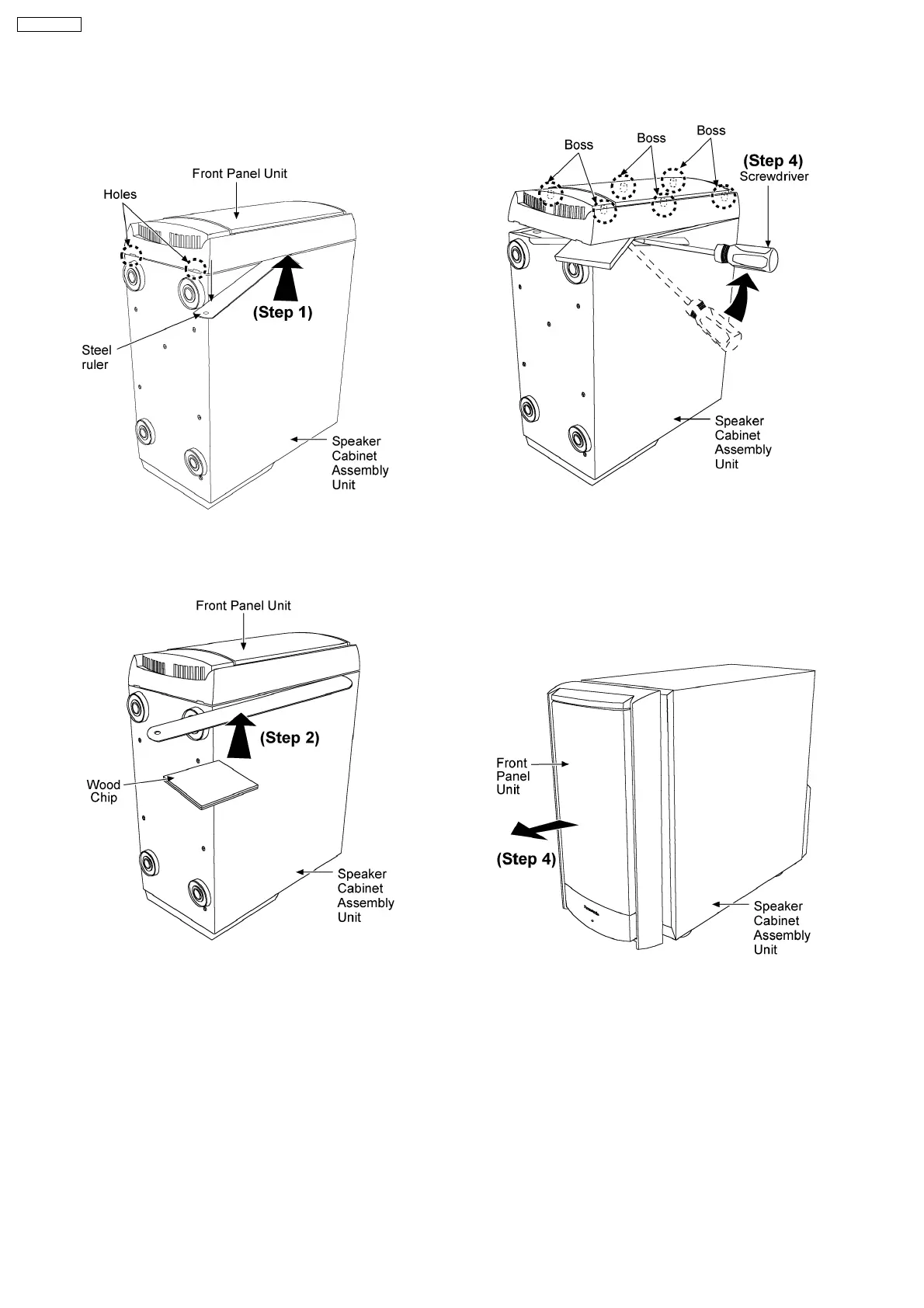 Front Panel Unit

Holes

(Step 1)

Steel ruler

Speaker Cabinet Assembly Unit

Boss

Boss

Boss

(Step 4)
Screwdriver

Speaker Cabinet Assembly Unit

Front Panel Unit

(Step 2)

Wood Chip

Speaker Cabinet Assembly Unit

Front Panel Unit

(Step 4)

Speaker Cabinet Assembly Unit