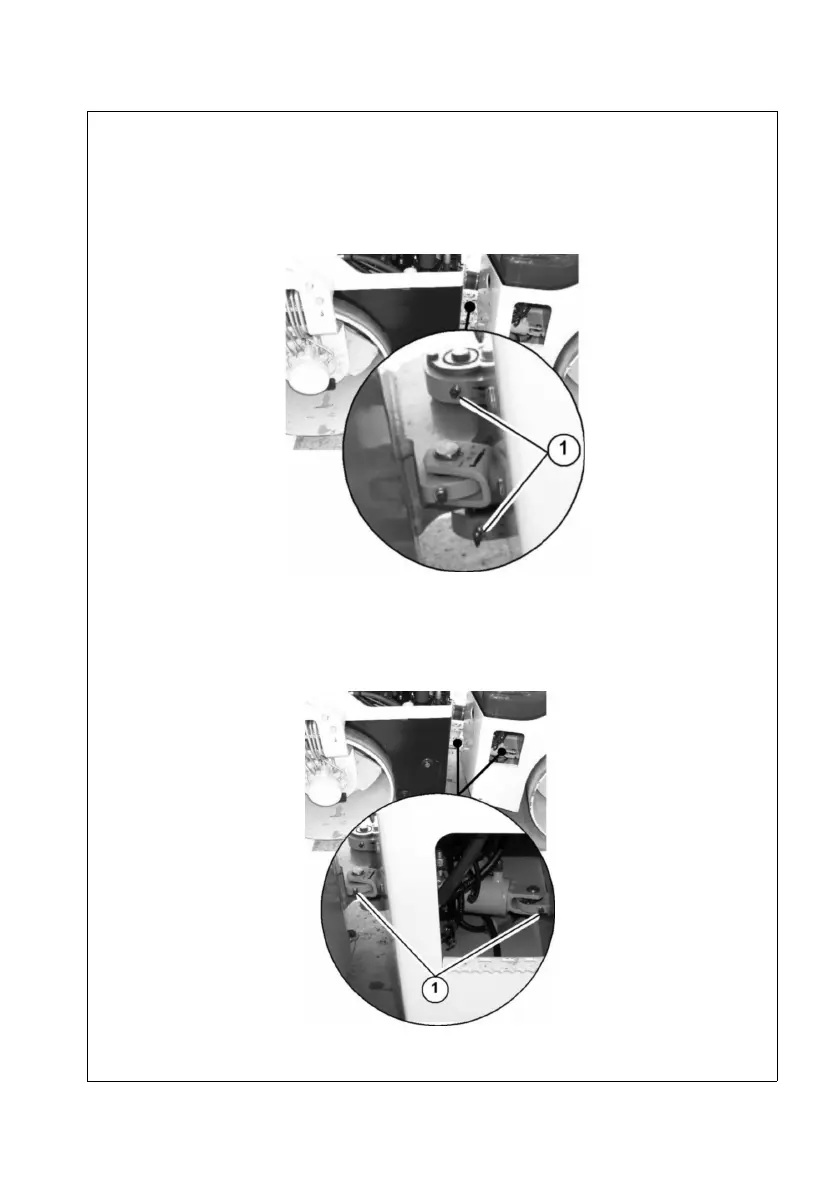 1

1