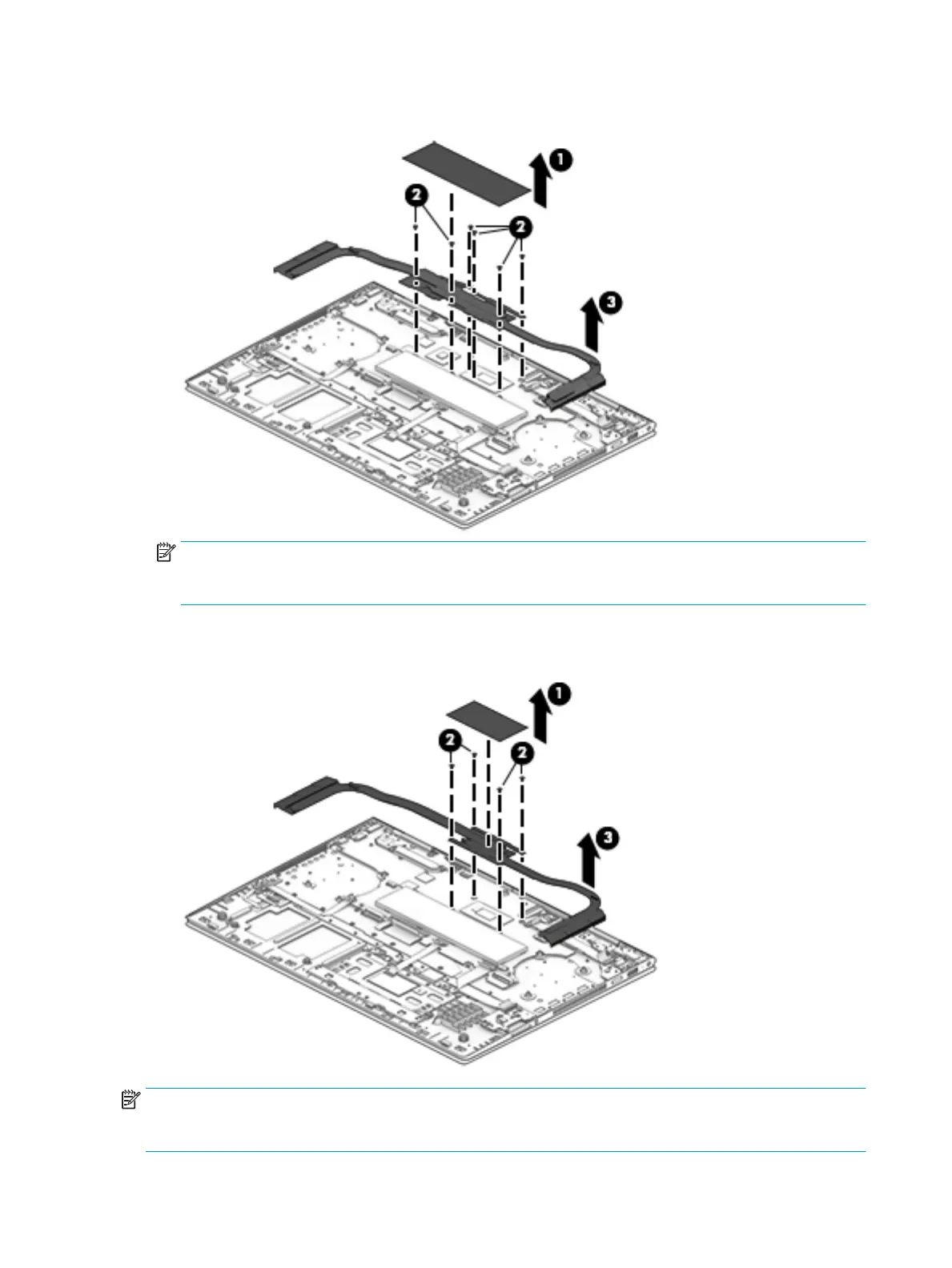 1

2

2

3

1

2

2

3