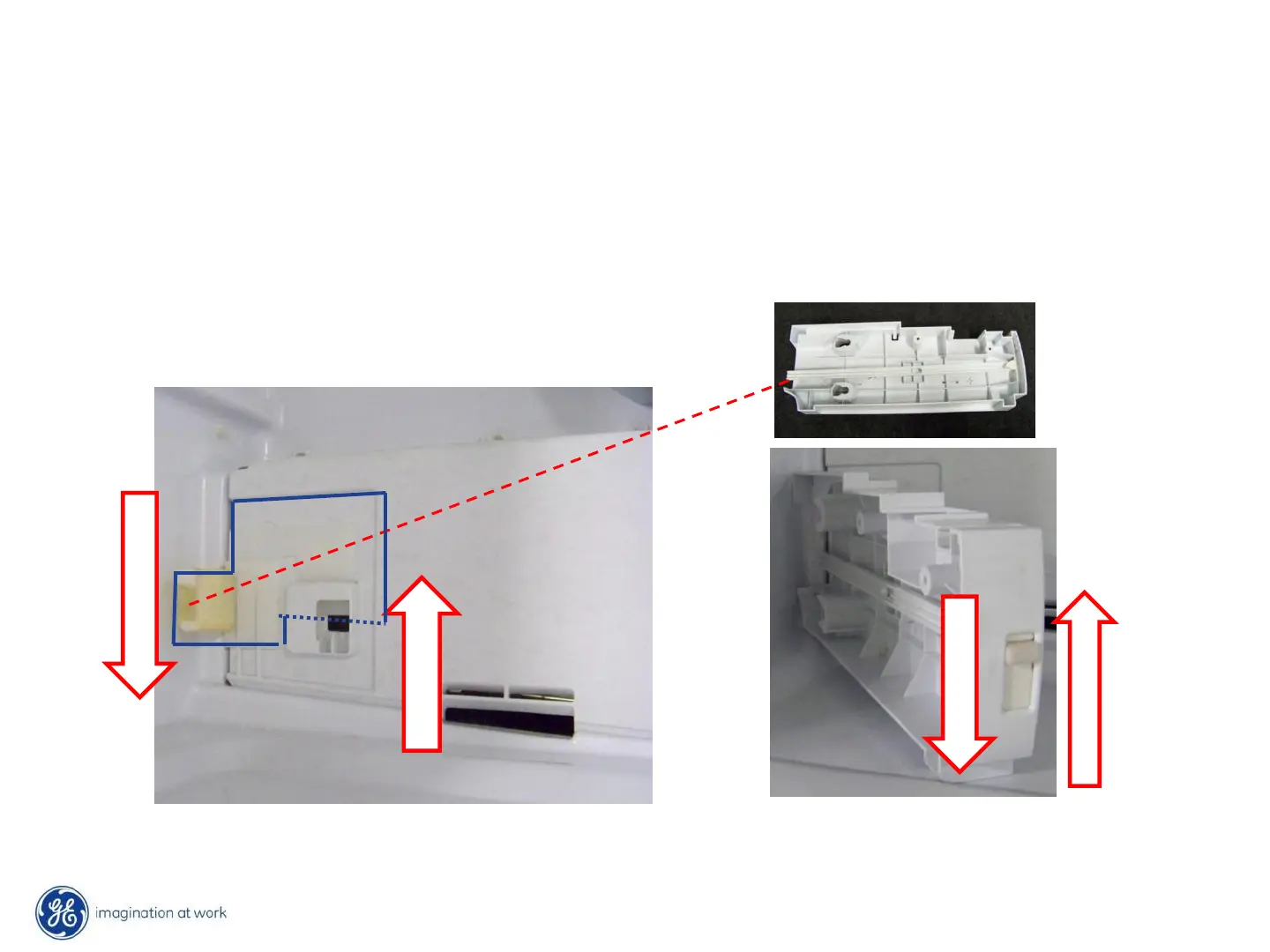 GE imagination at work