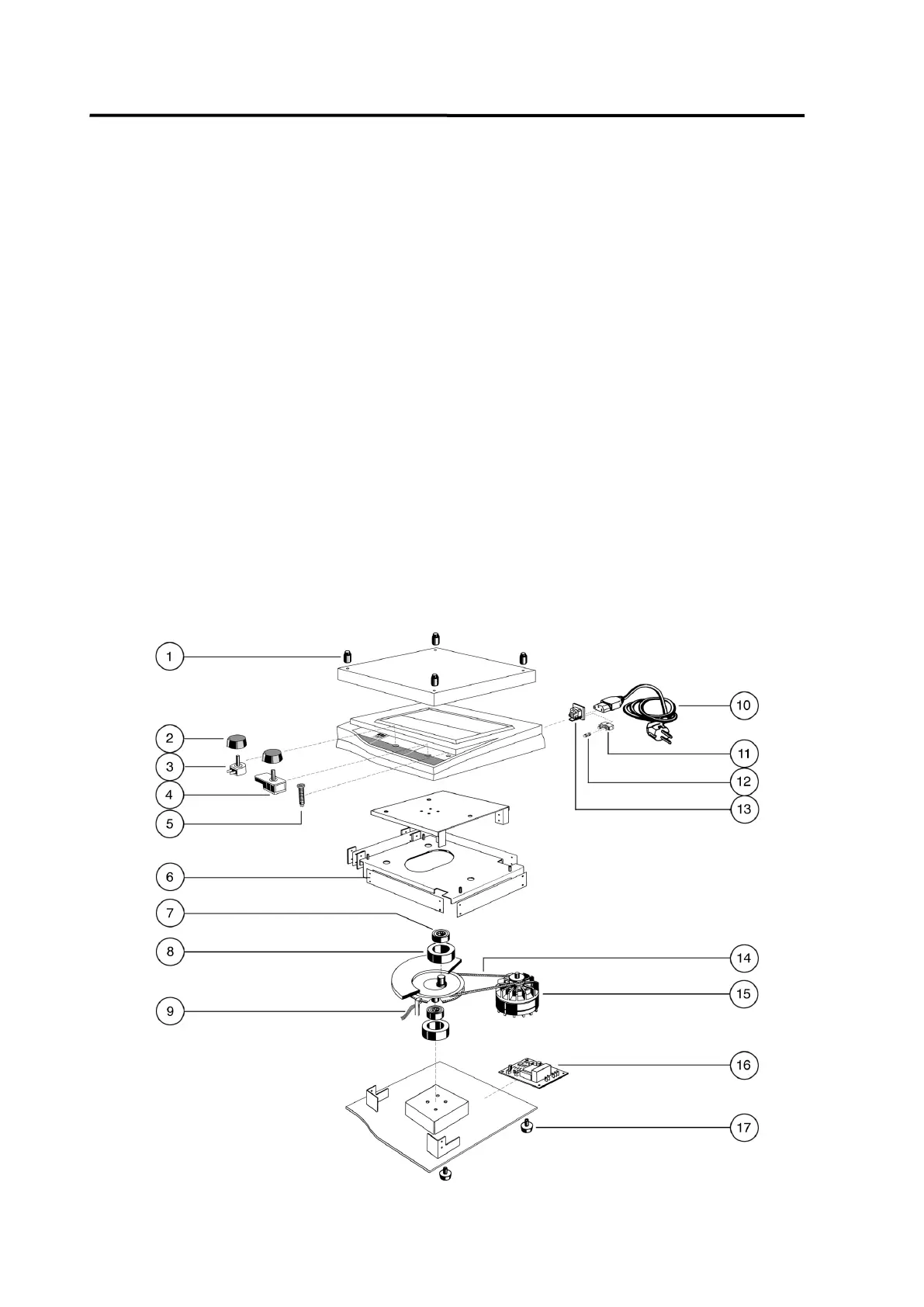 1
2
3
4
5
6
7
8
9
10
11
12
13
14
15
16
17