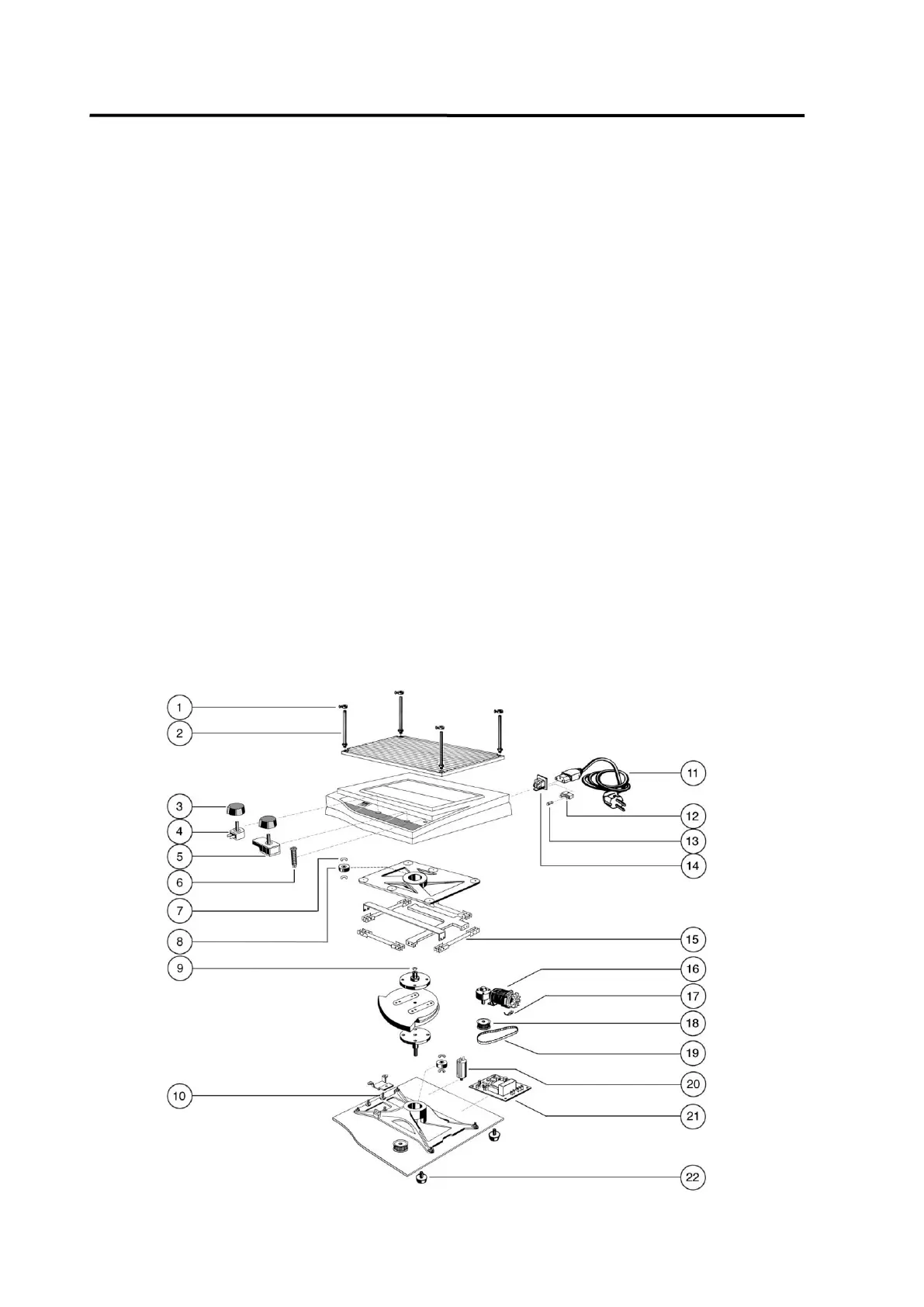 1
2
3
4
5
6
7
8
9
10
11
12
13
14
15
16
17
18
19
20
21
22