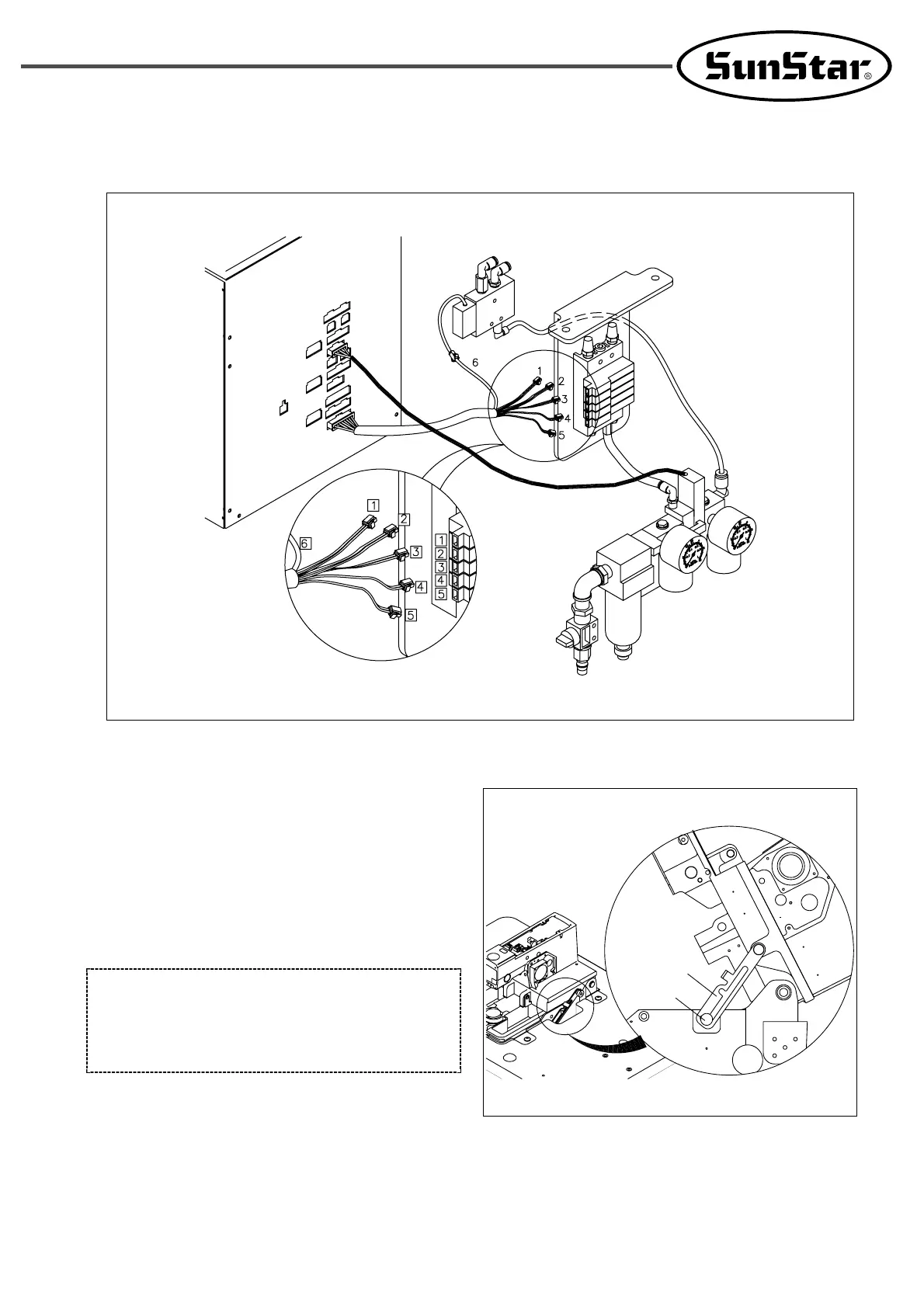 SunStar®

6

1

2

3

4

5

1

2

6

3

4

5

1

2

3

4

5