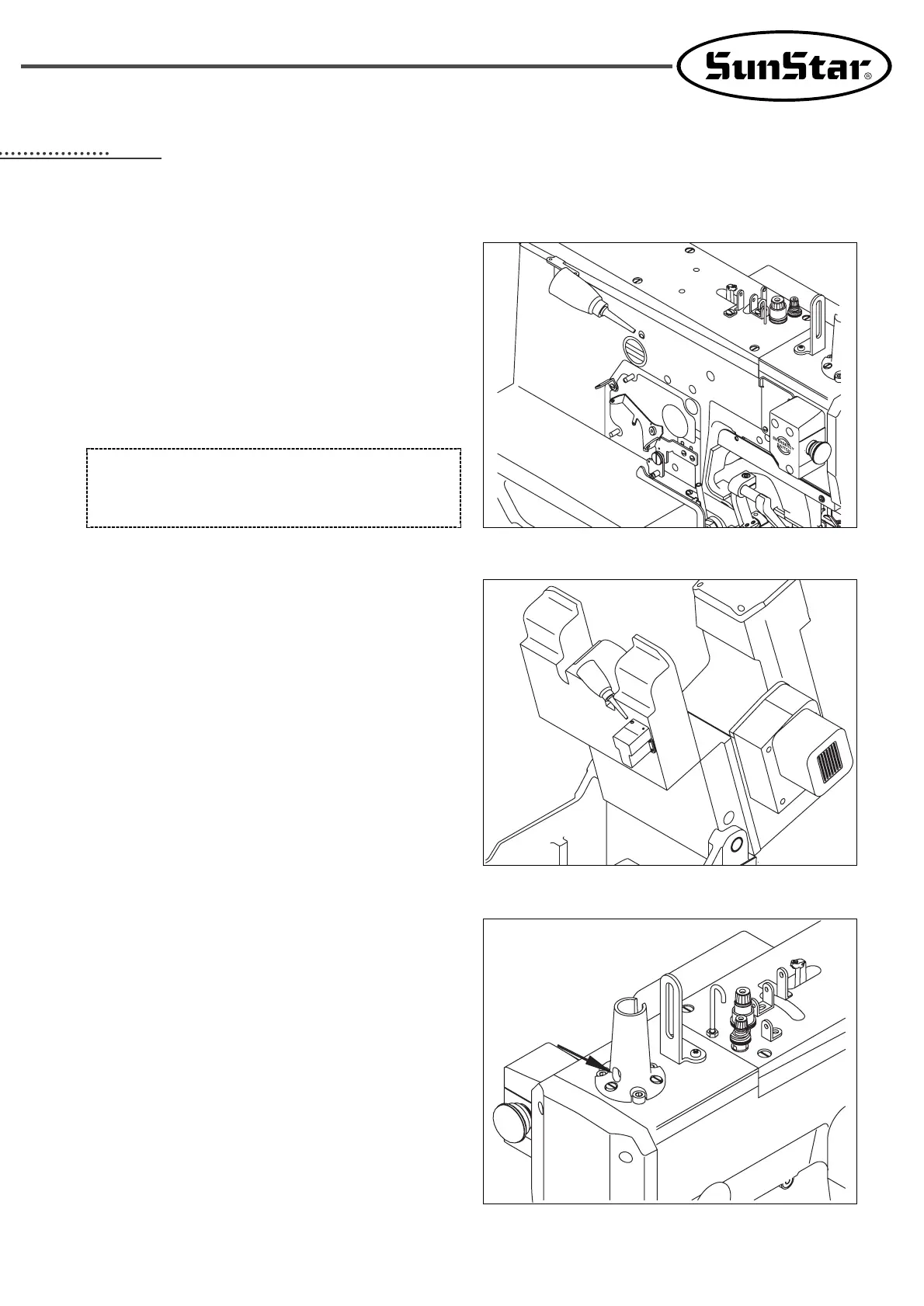 SunStar®