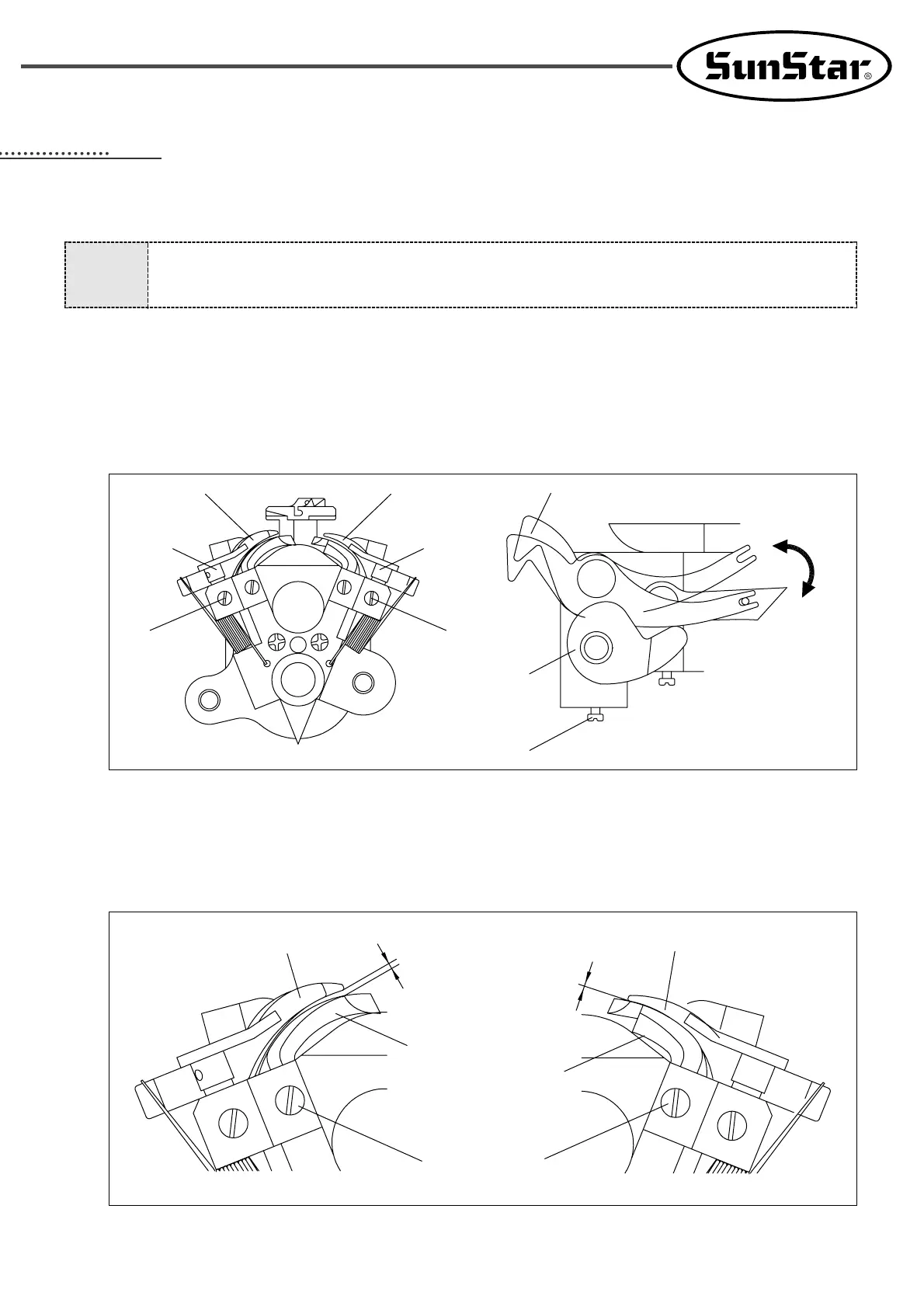 SunStar®