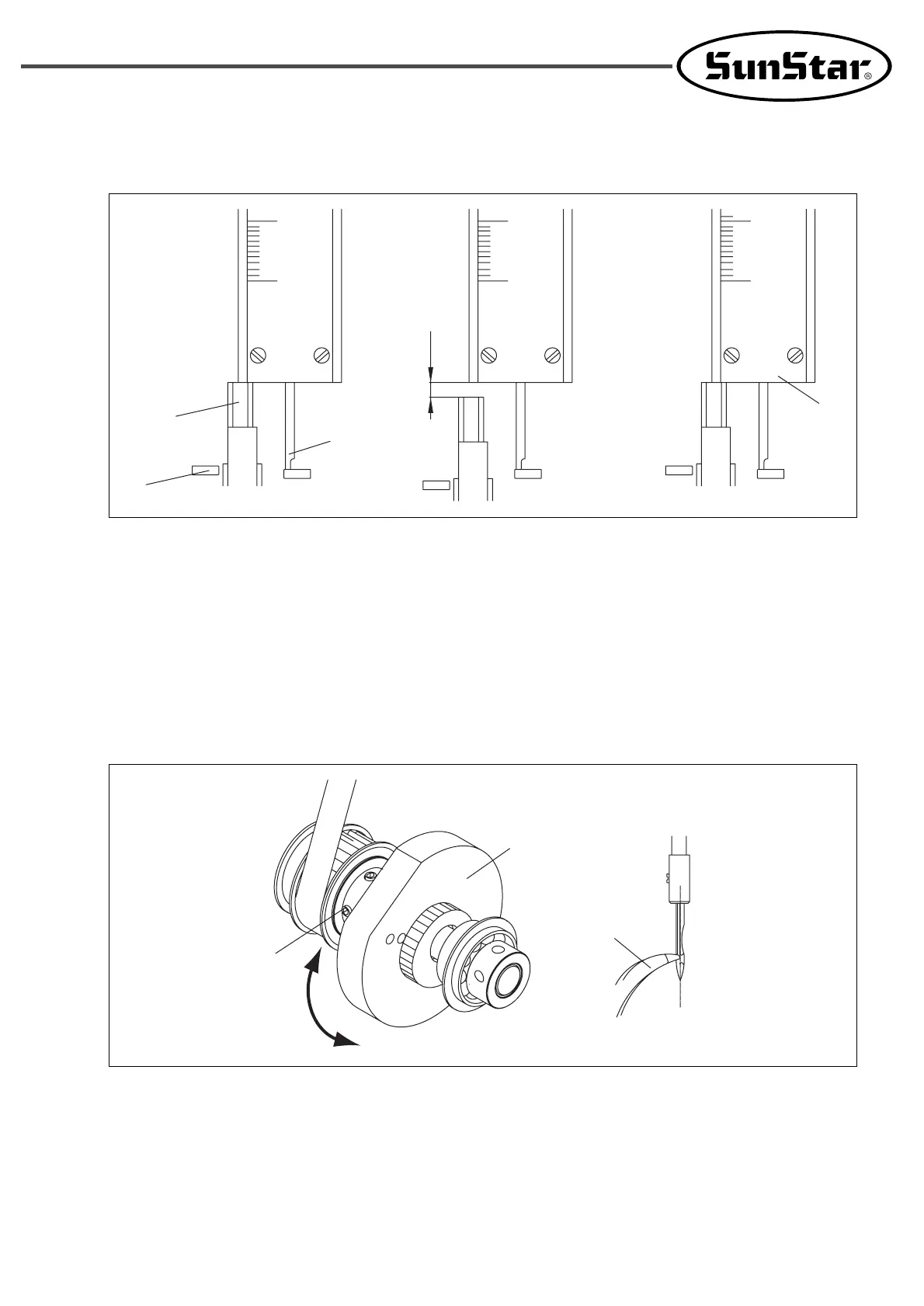 SunStar®