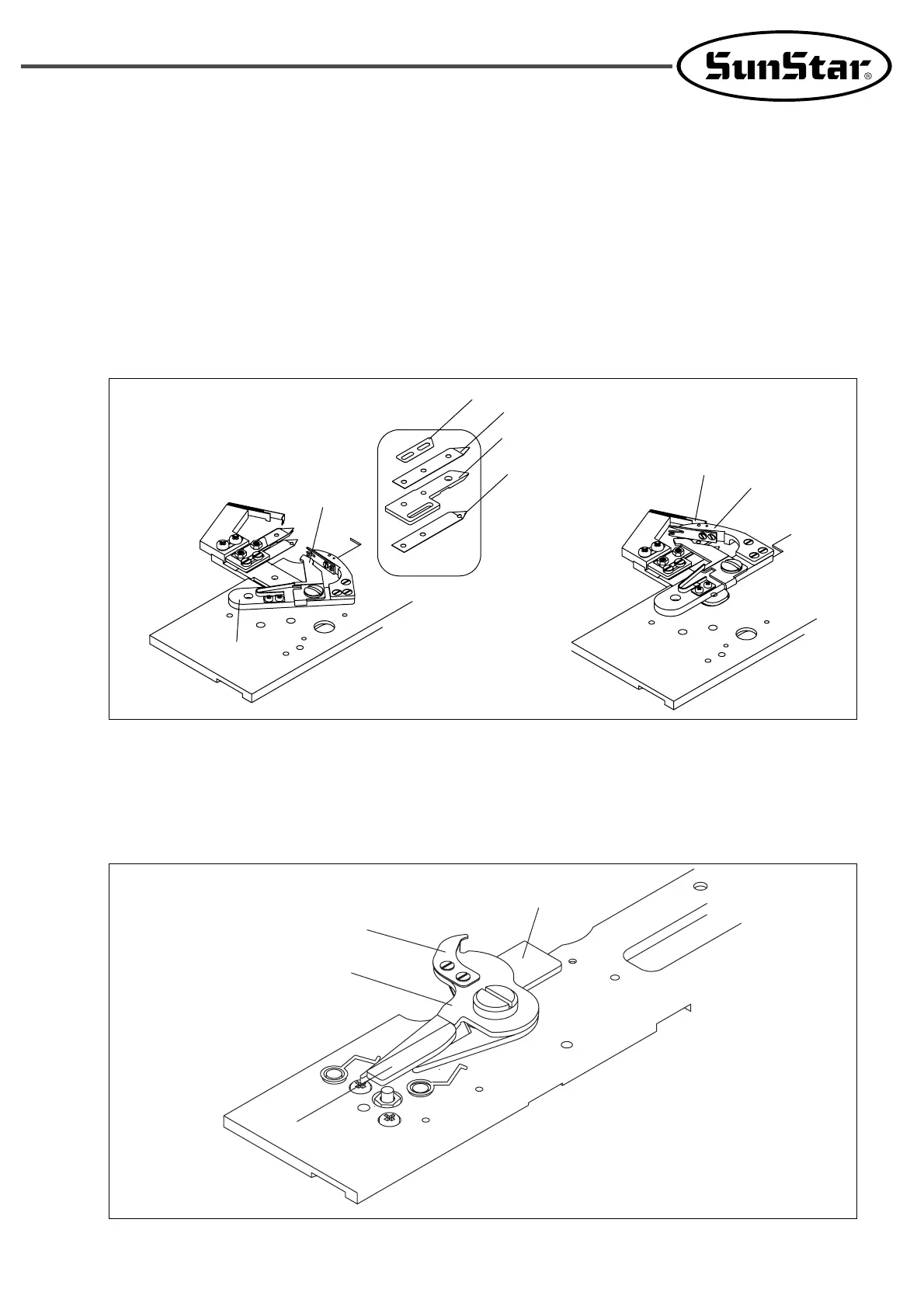 SunStar®