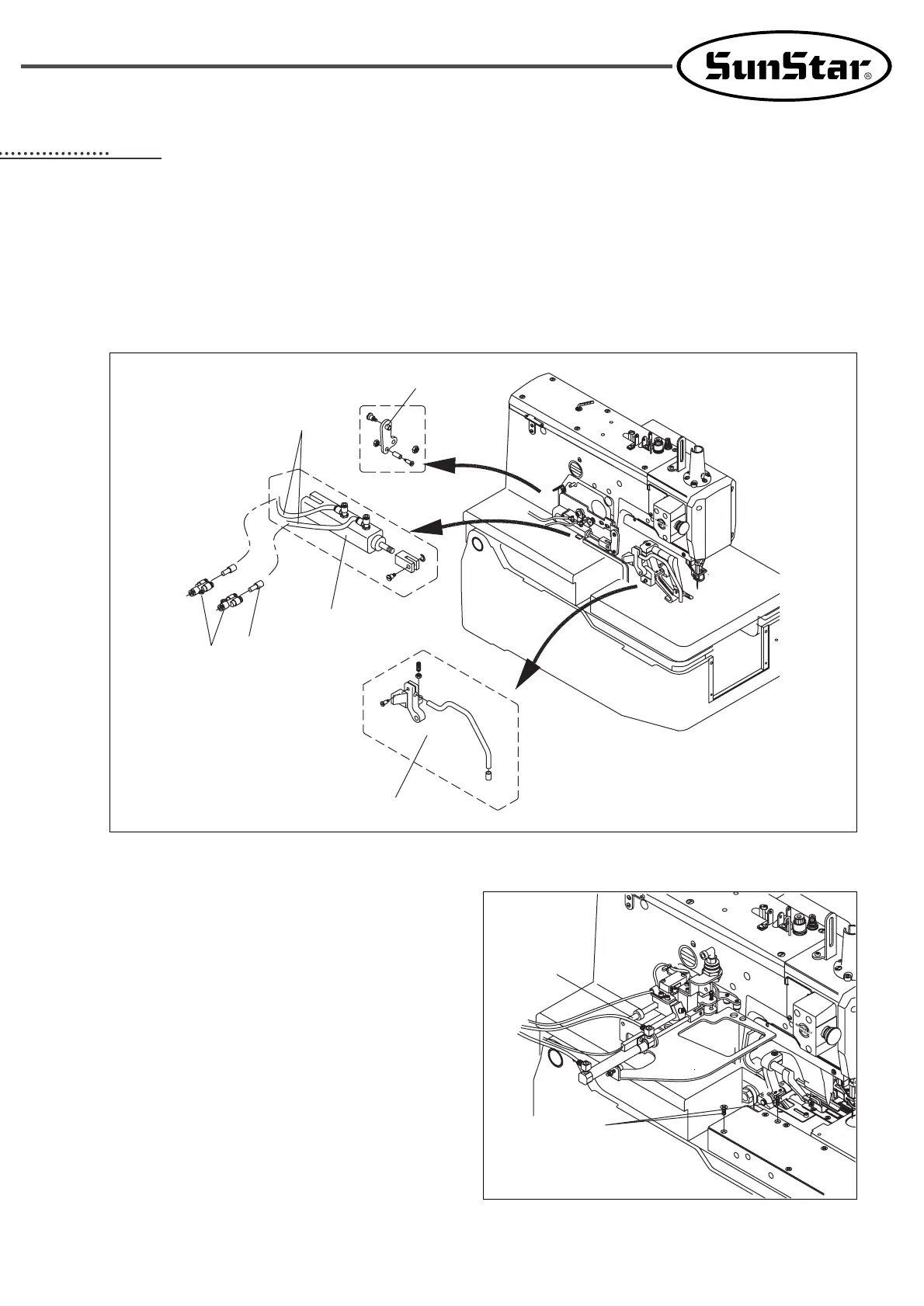 SunStar®