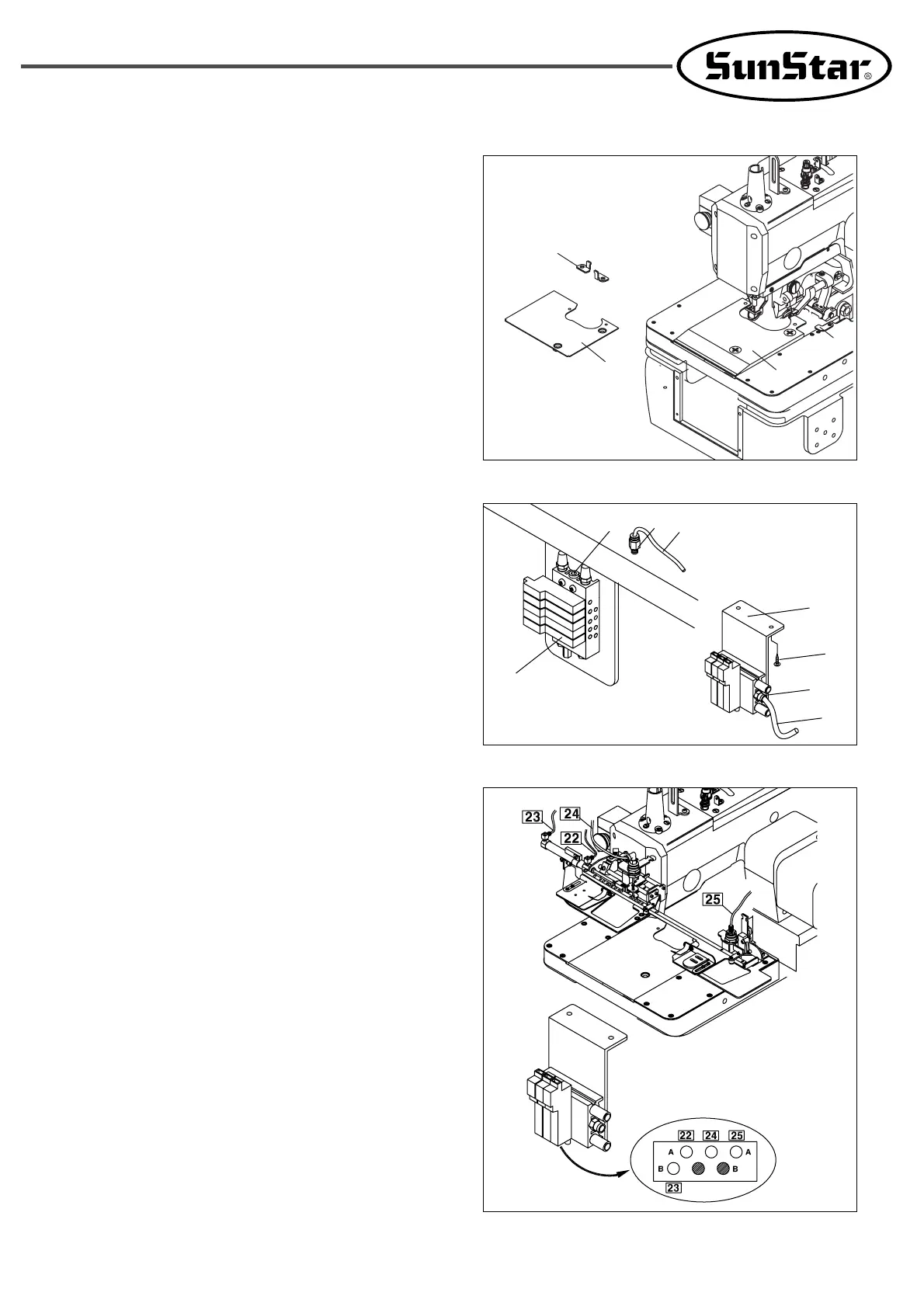 SunStar®

23

24

22

25

22 24 25

A A

B B

23