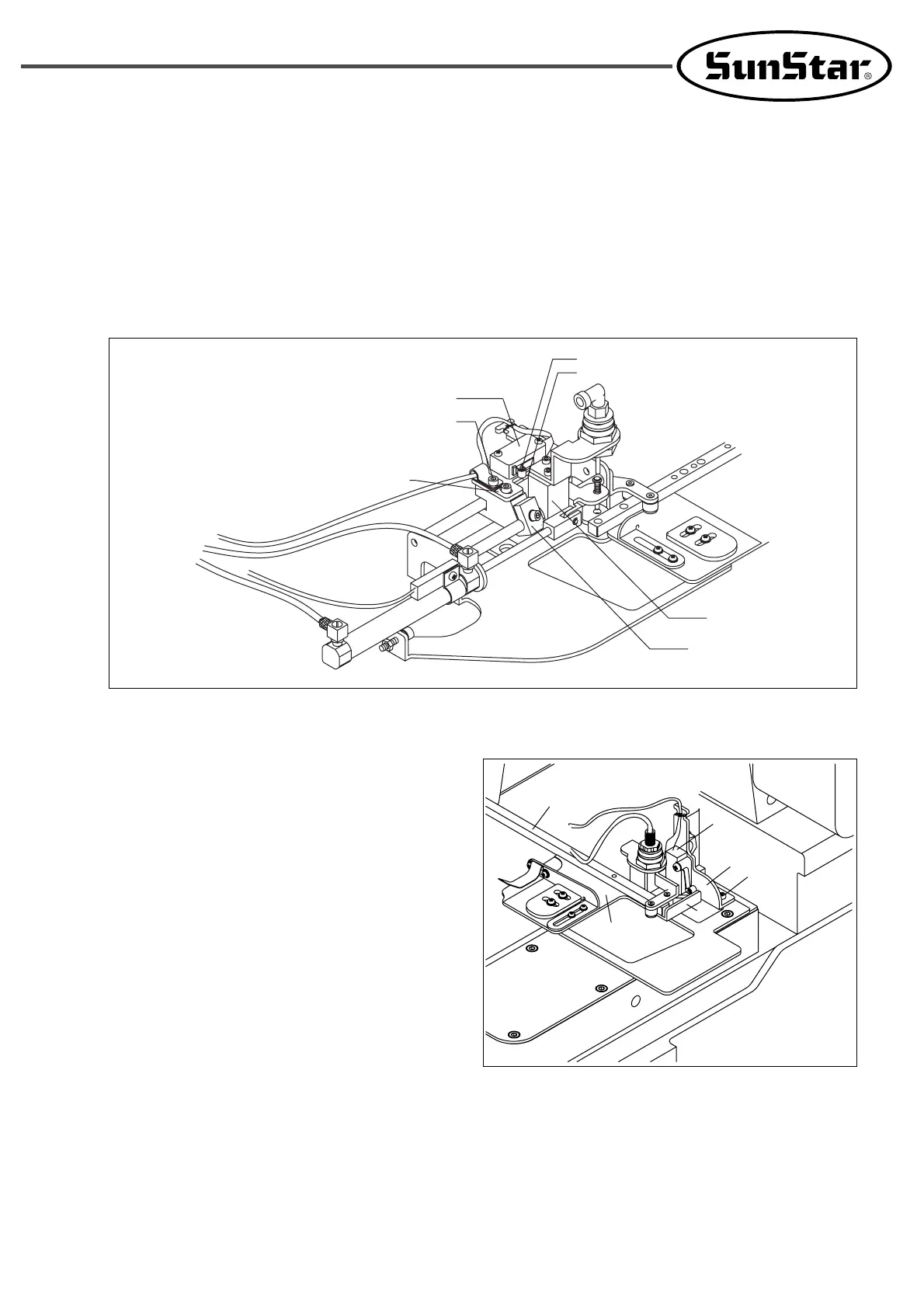 SunStar®