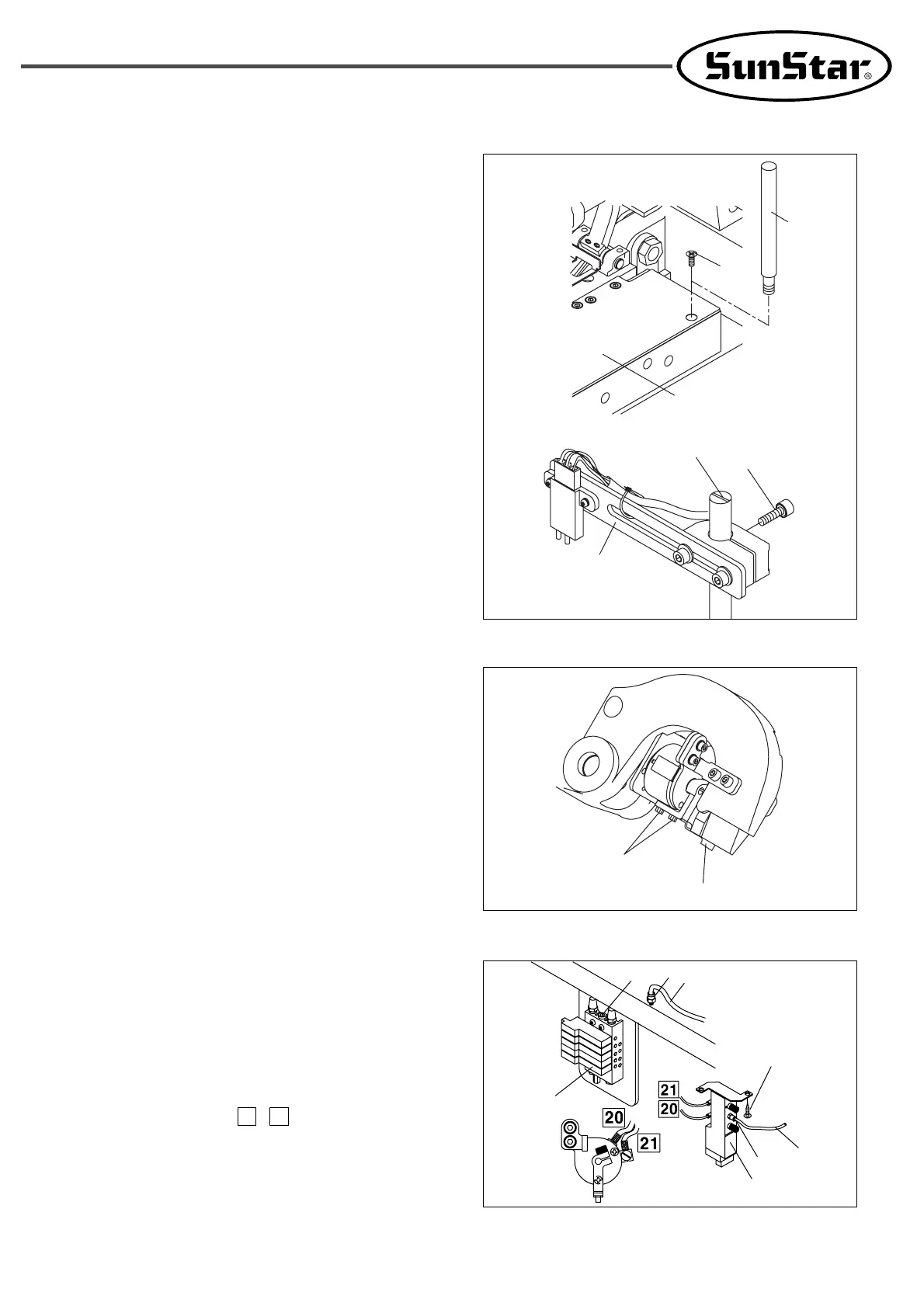 SunStar®

21
20
20
21