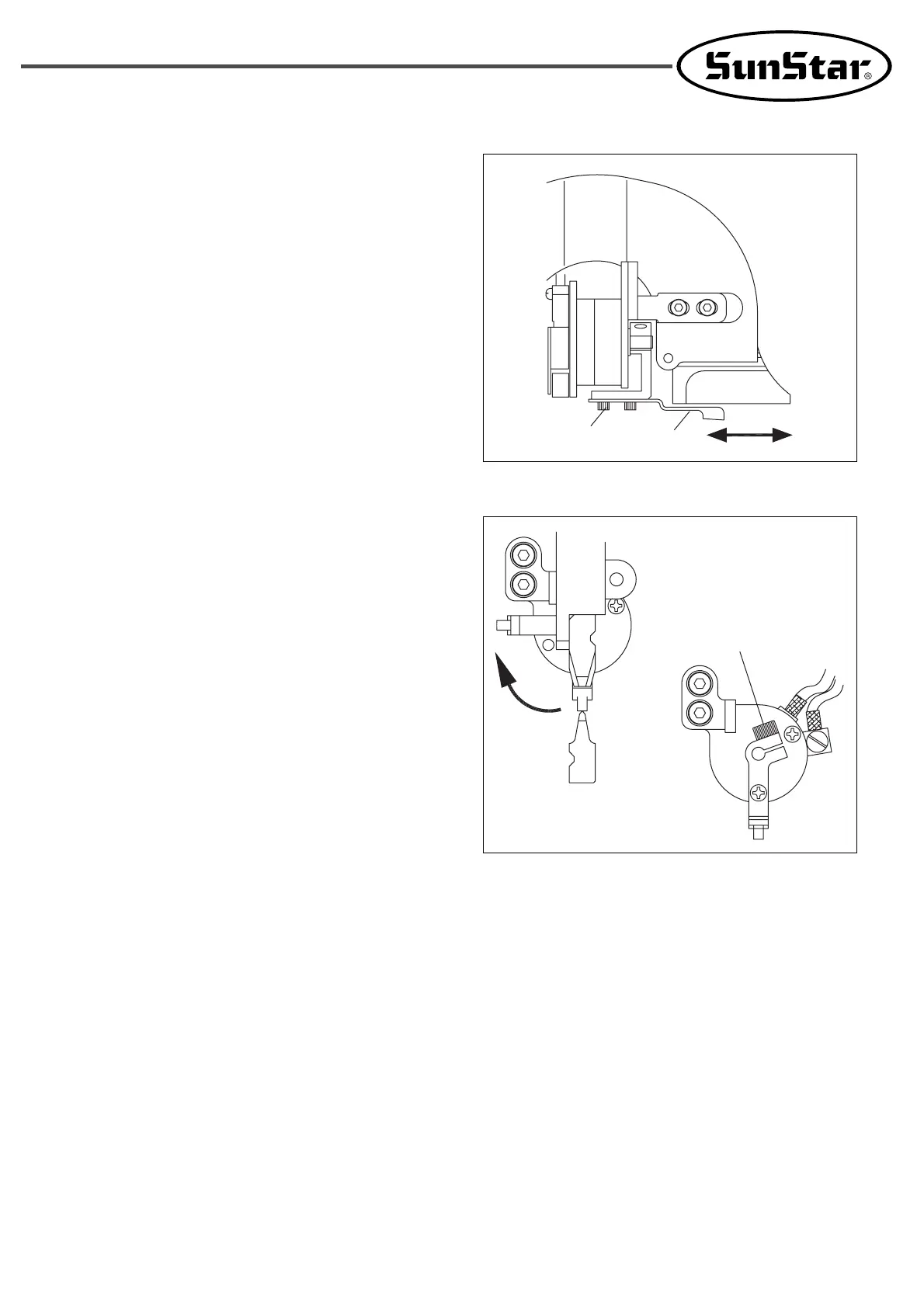 SunStar®