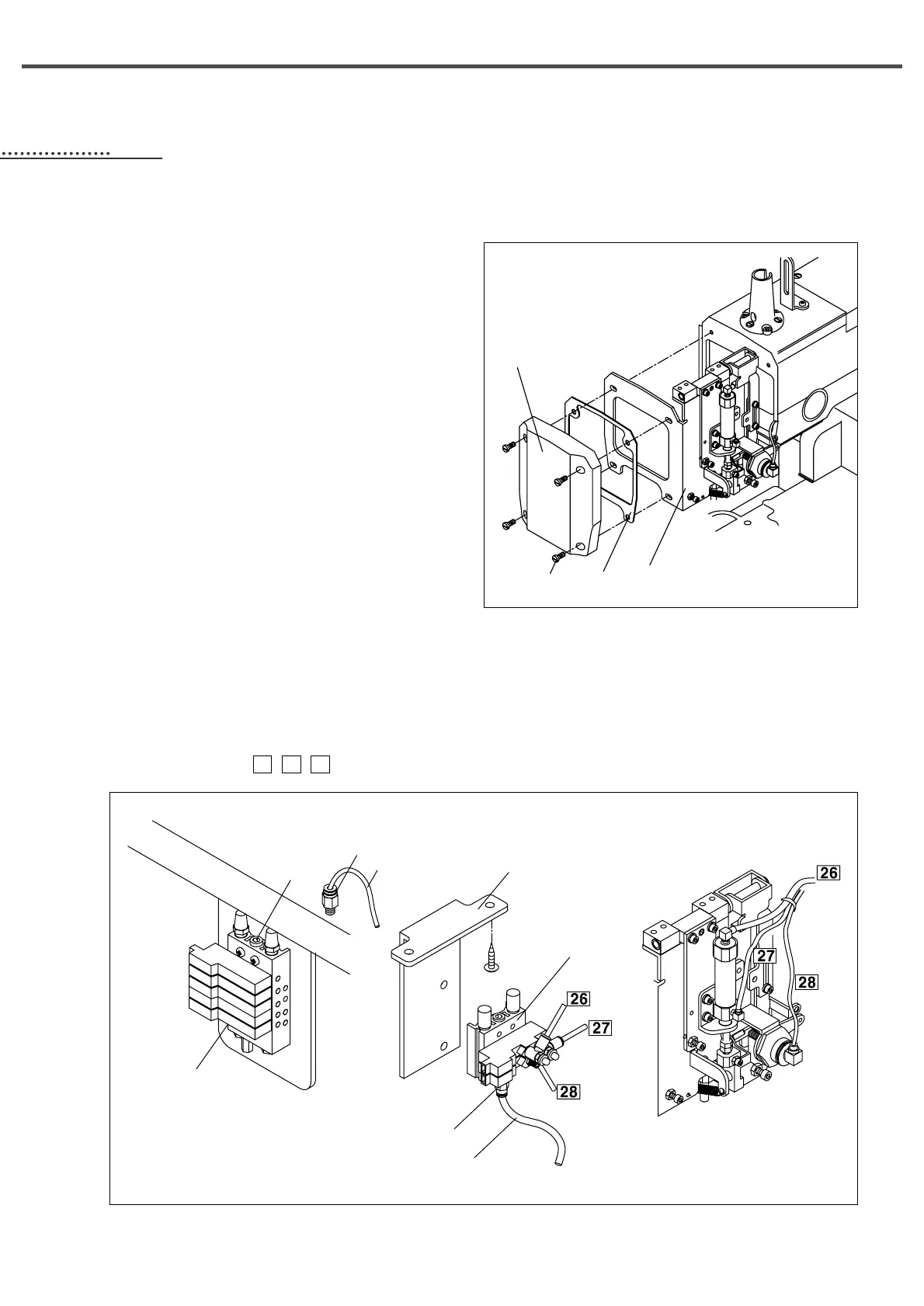 26
27
28
26
27
28