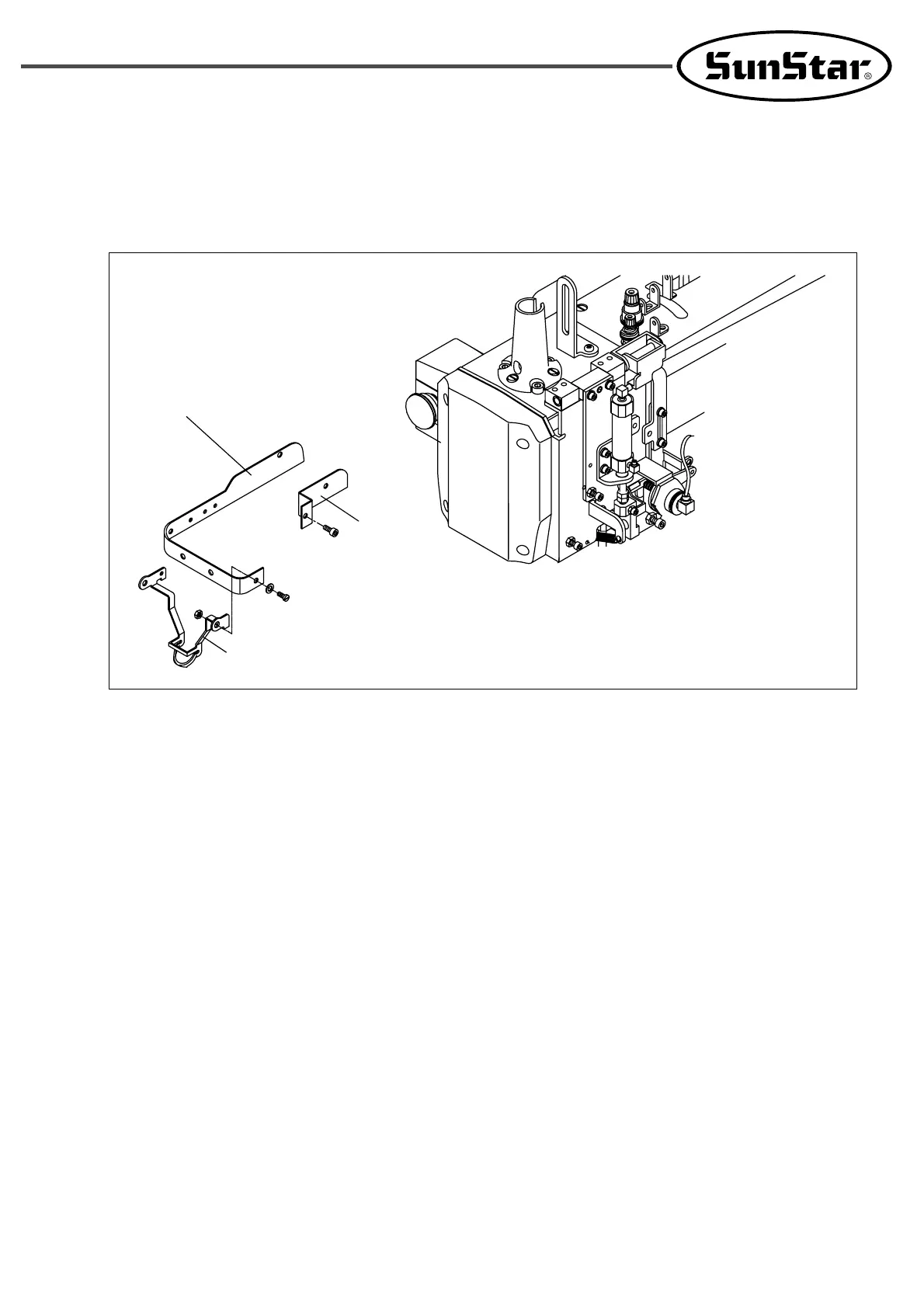 SunStar®