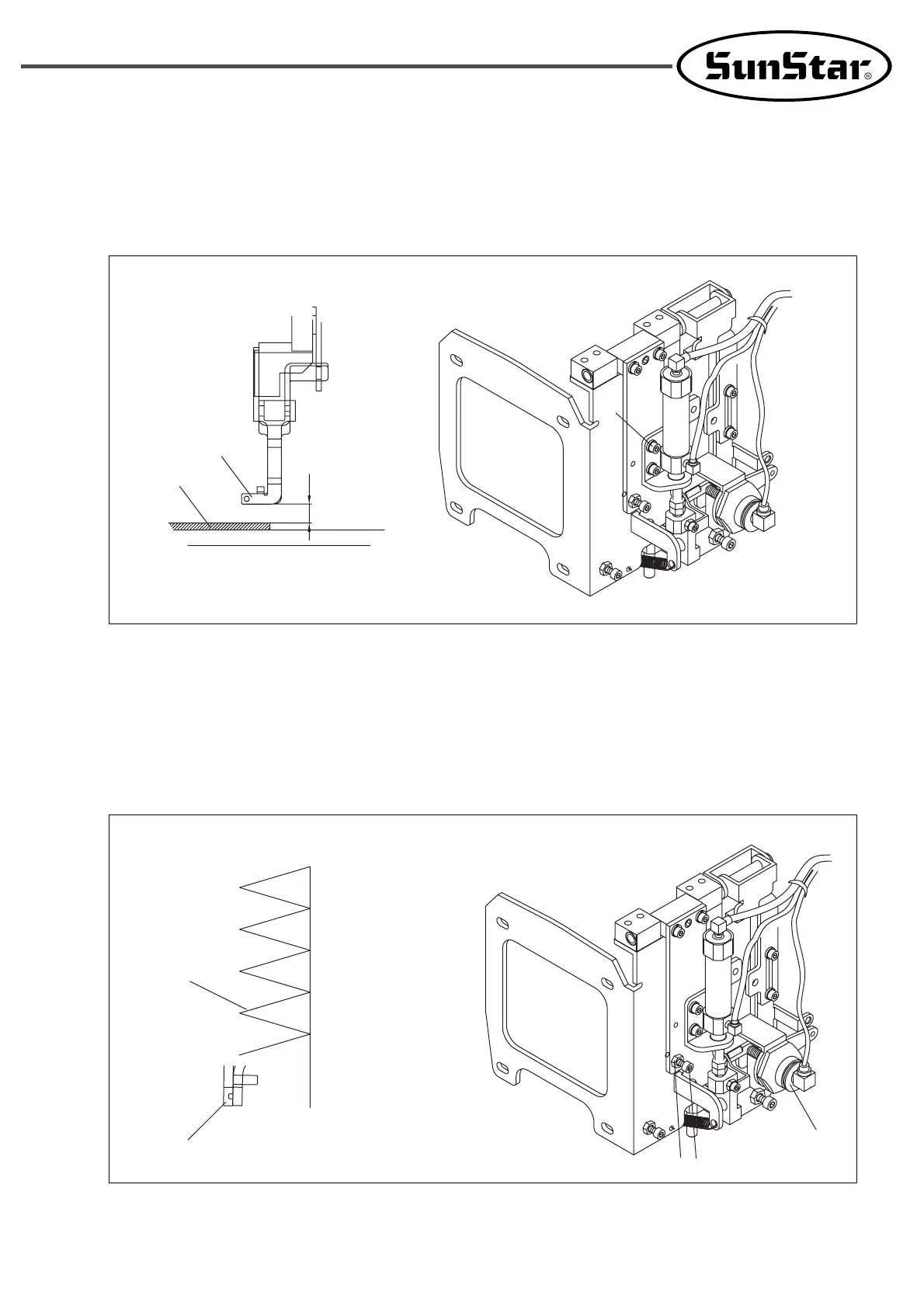 SunStar®