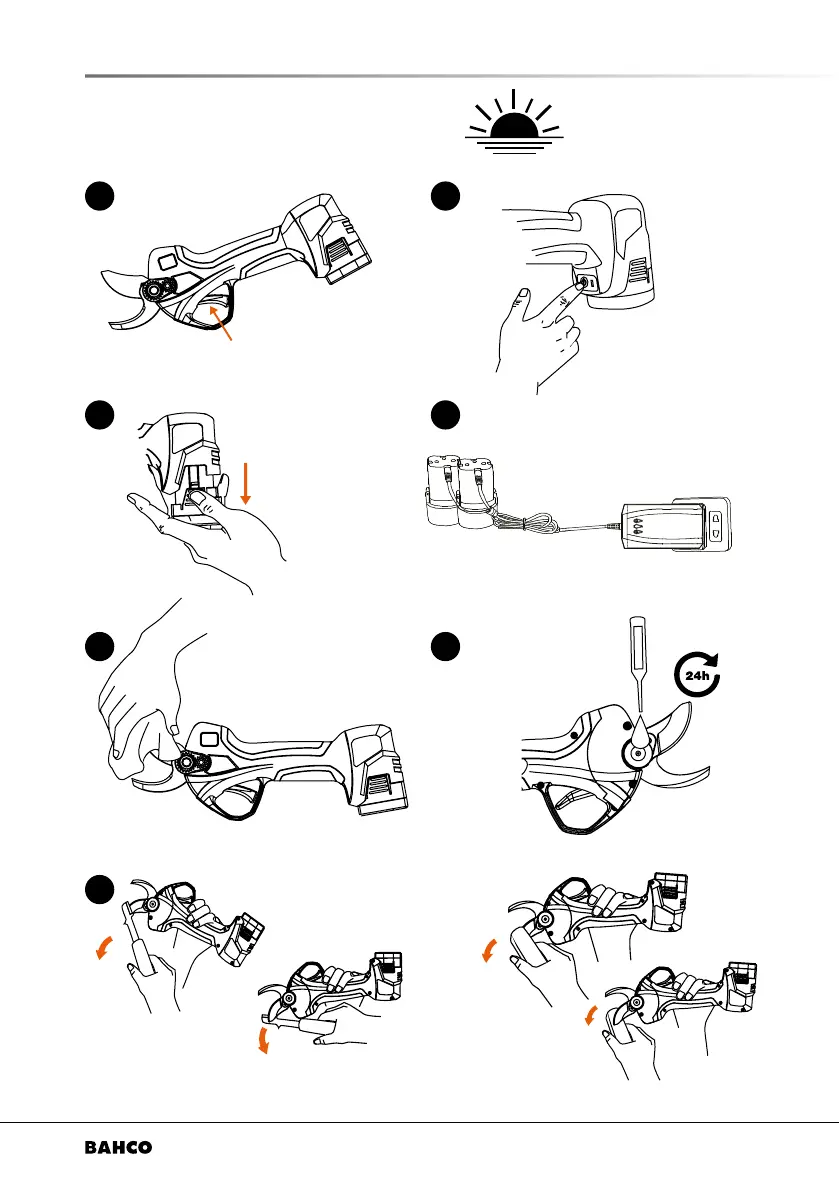 24h

BAHCO