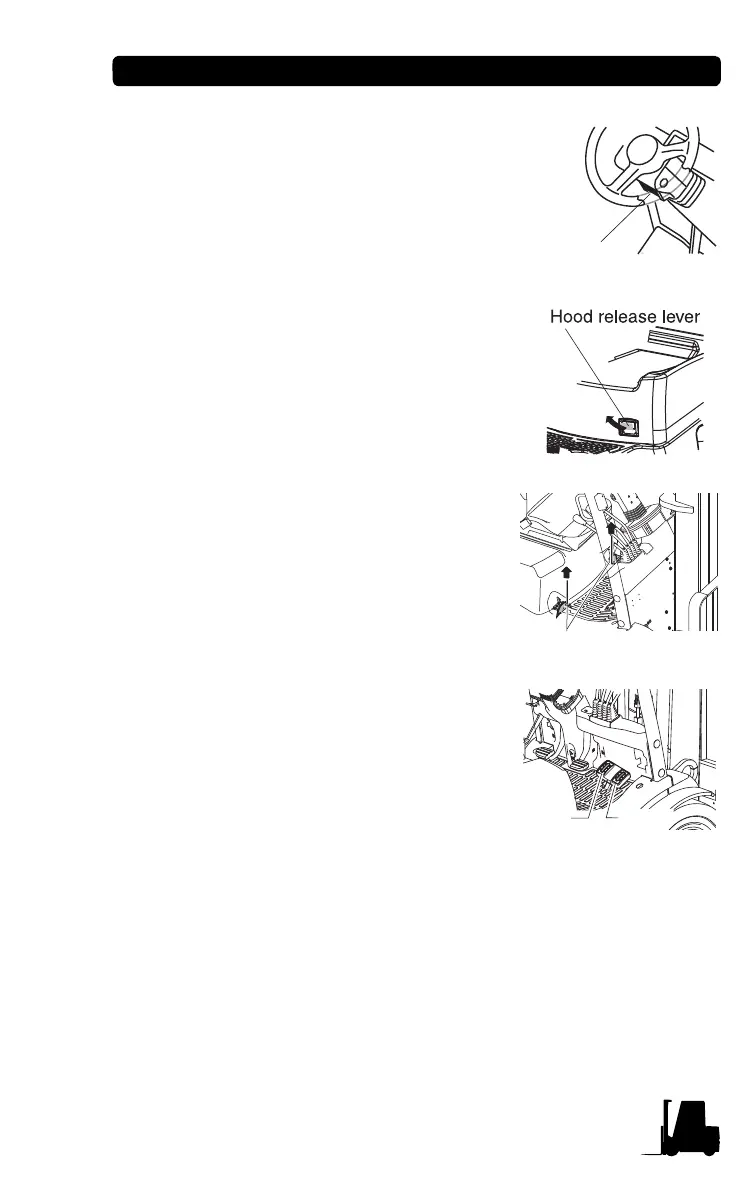 Hood release lever