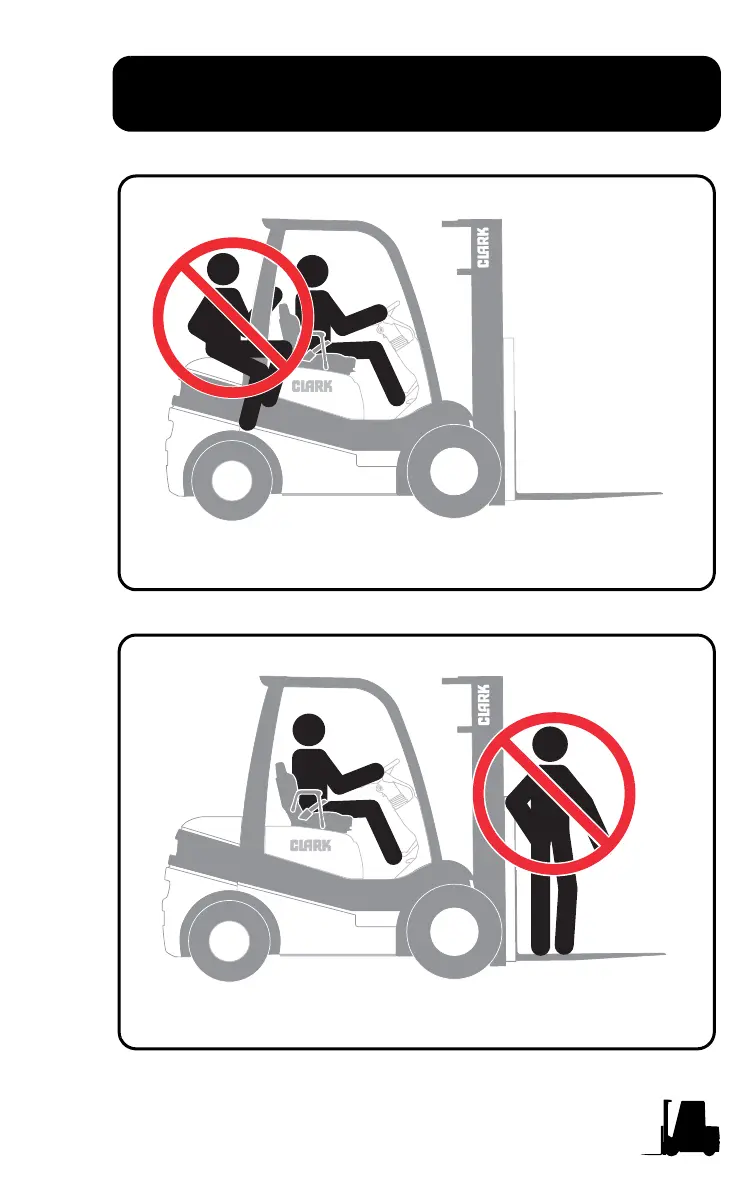 CLARK

CLARK

CLARK

CLARK