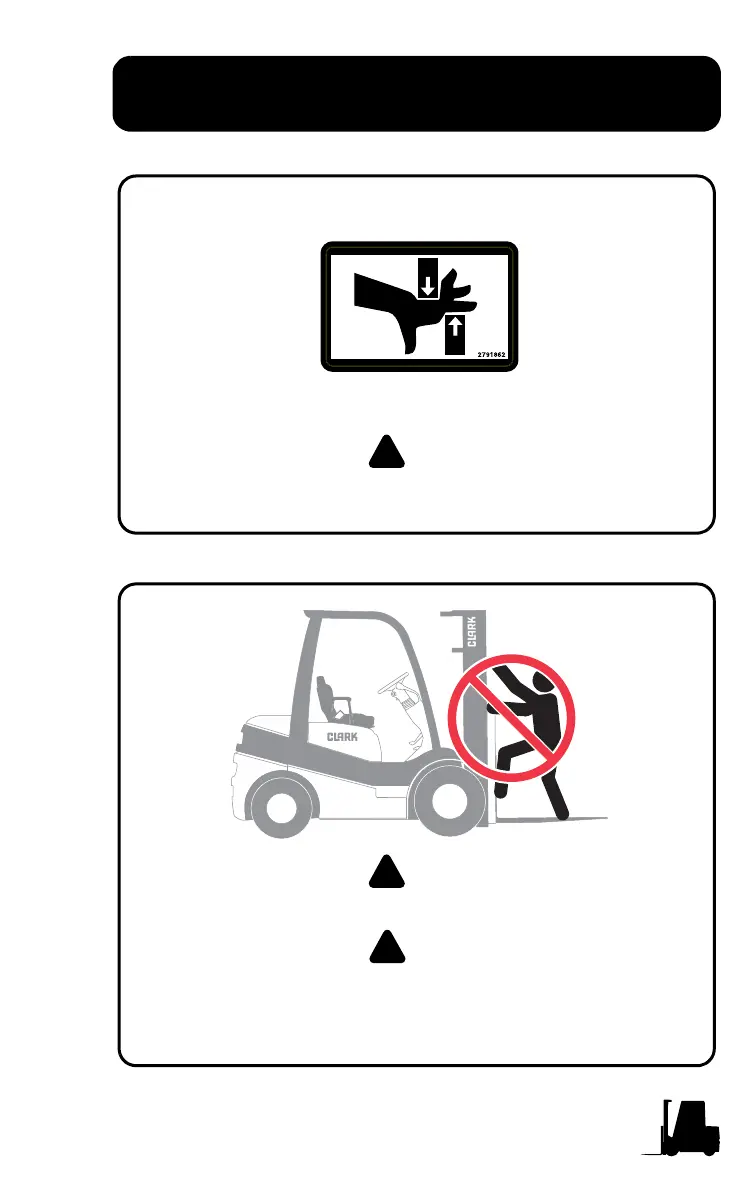 2791862

CLARK

CLARK