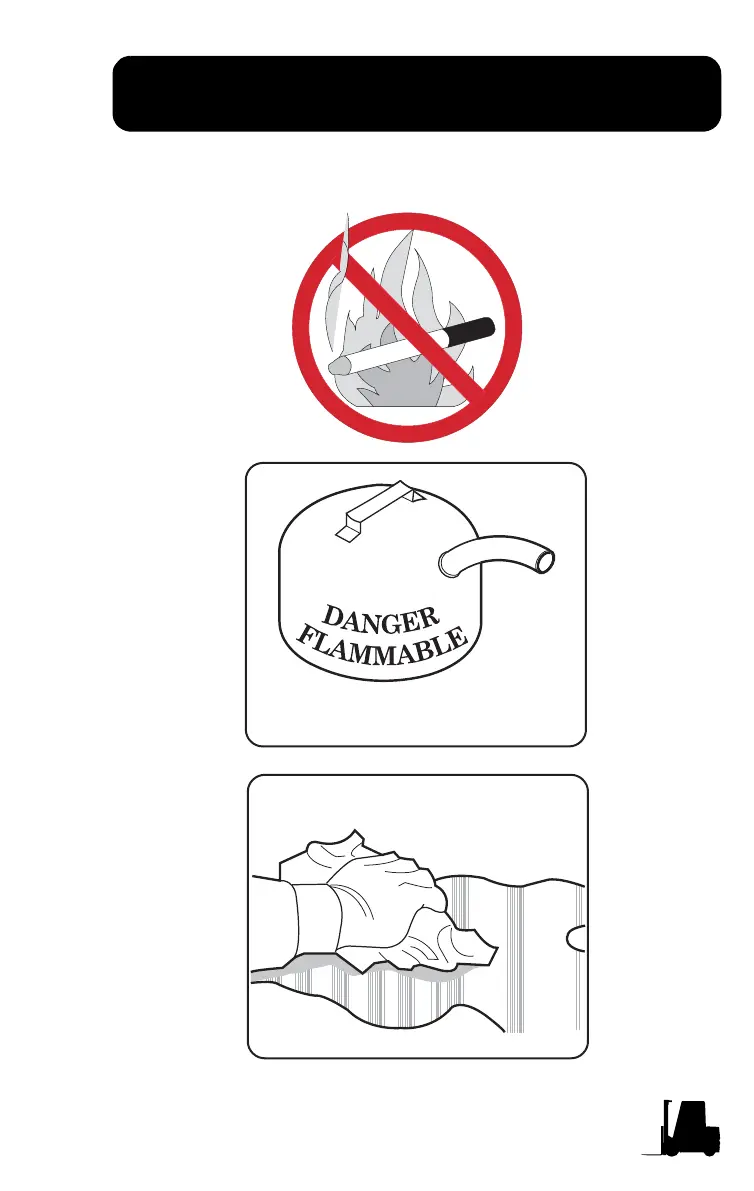 DANGER FLAMMABLE