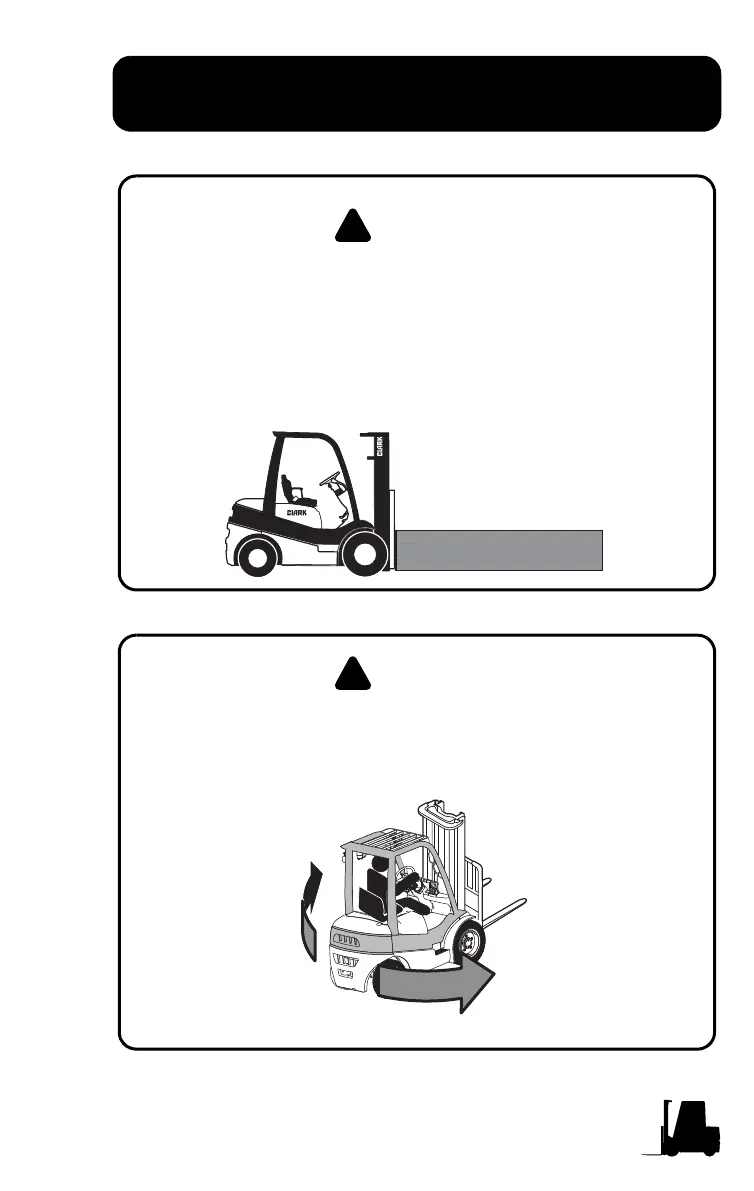 CLARK

CLARK