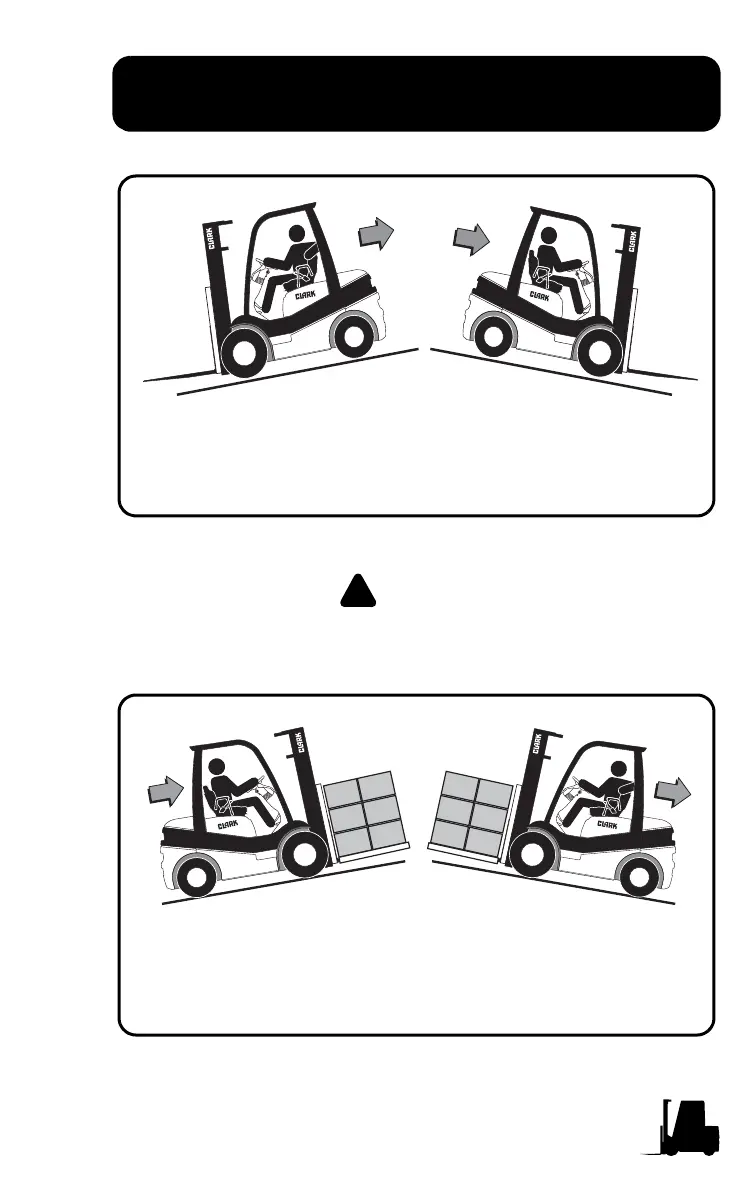 CLARK
CLARK
CLARK
CLARK

CLARK
CLARK
CLARK
CLARK