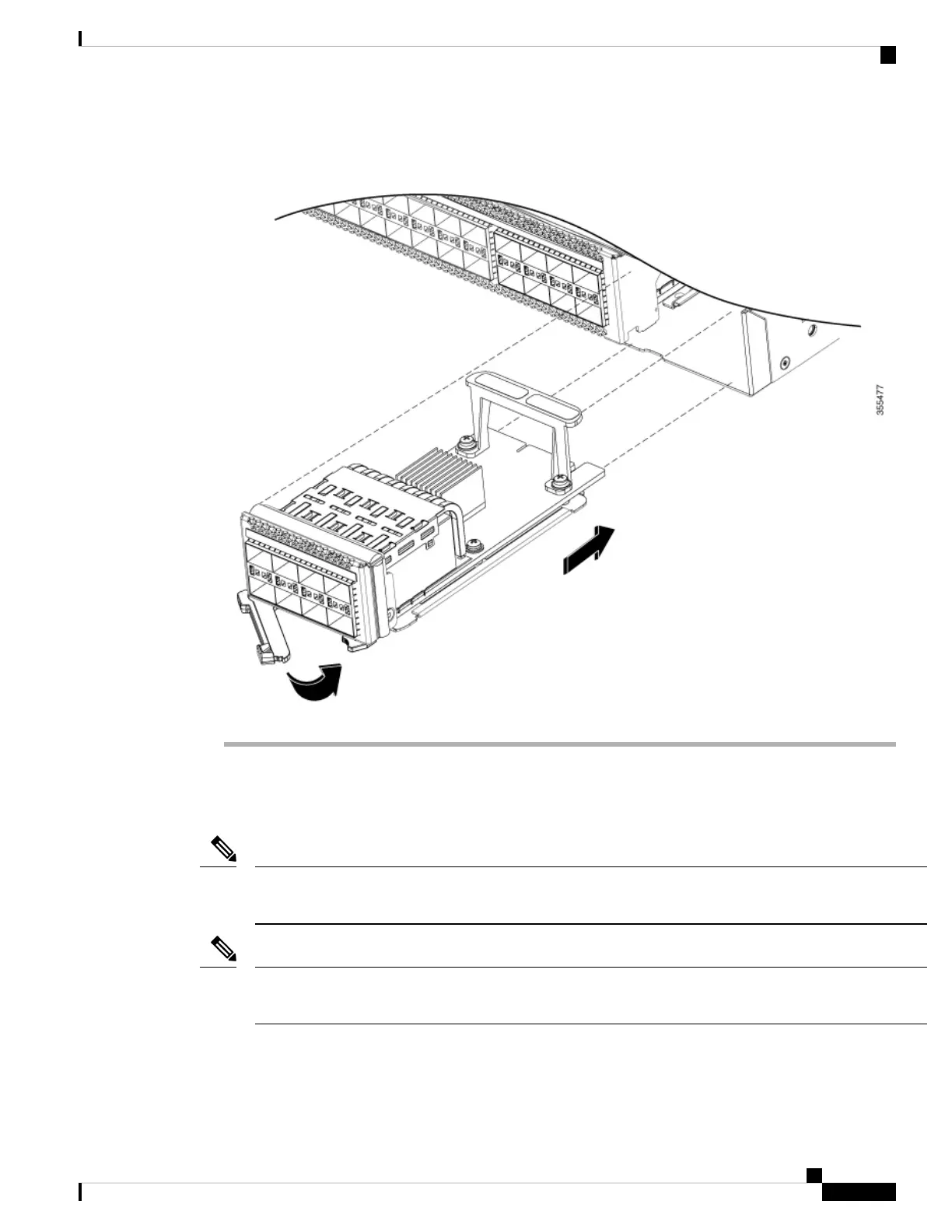 355477